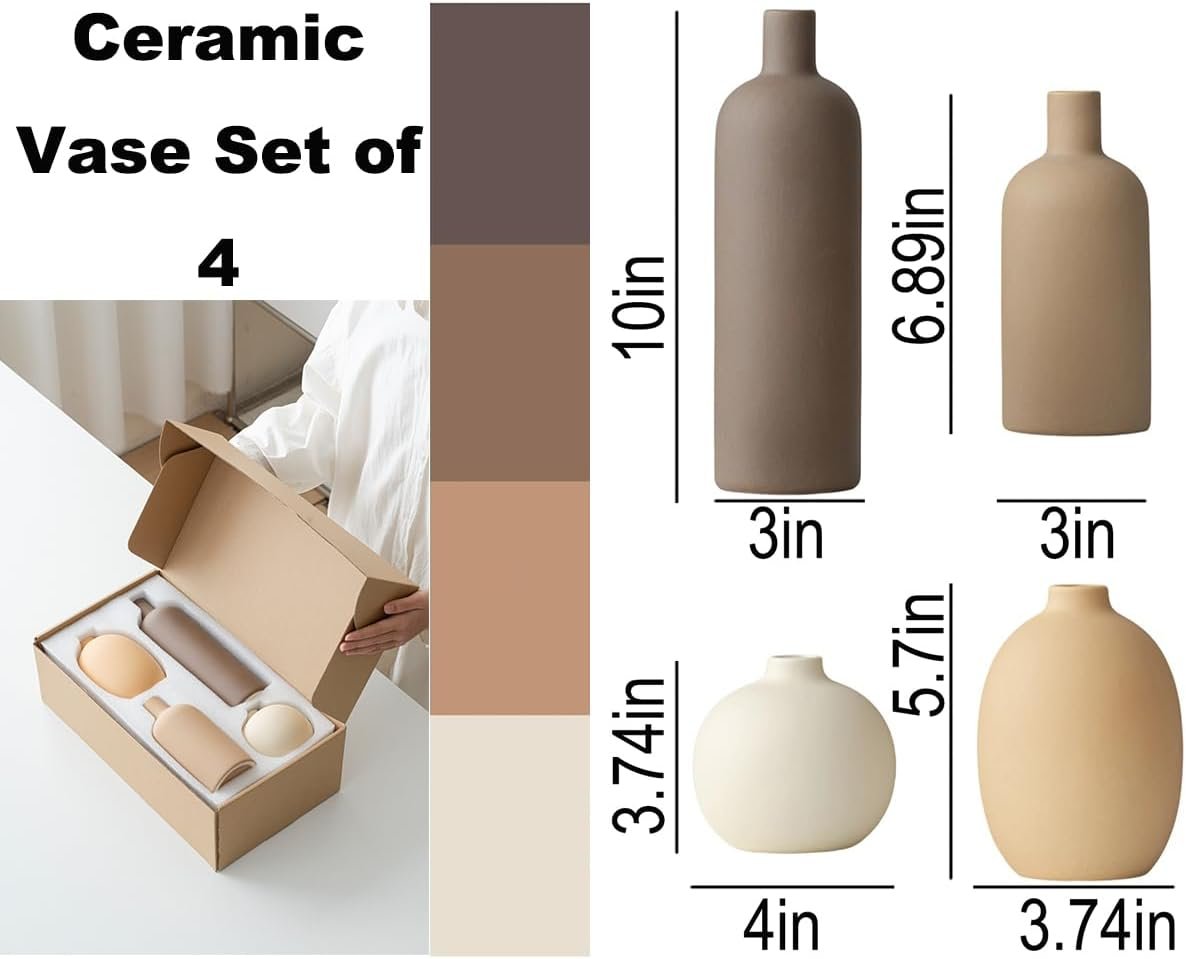 Ceramic Vase Set of 4

10in
3in
6.89in
3in
3.74in
4in
5.7in
3.74in