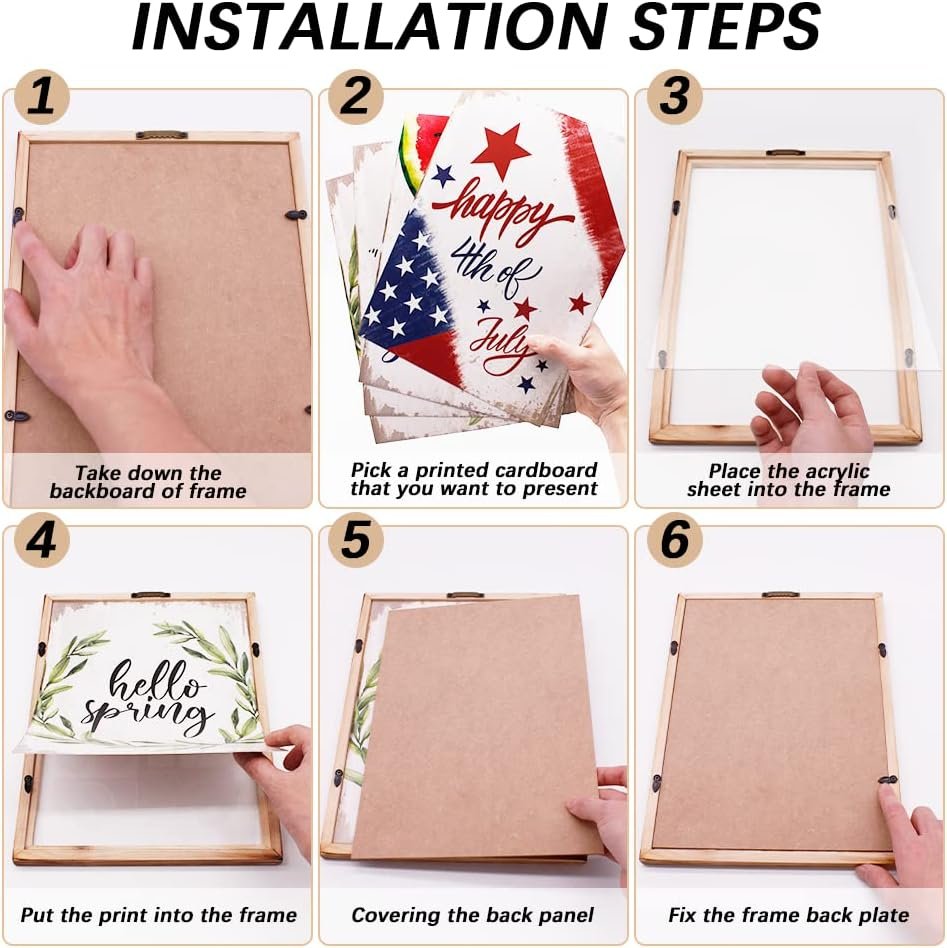 INSTALLATION STEPS

1

Take down the backboard of frame

2

happy 4th of July

Pick a printed cardboard that you want to present

3

Place the acrylic sheet into the frame

4

hello spring

Put the print into the frame

5

Covering the back panel

6

Fix the frame back plate