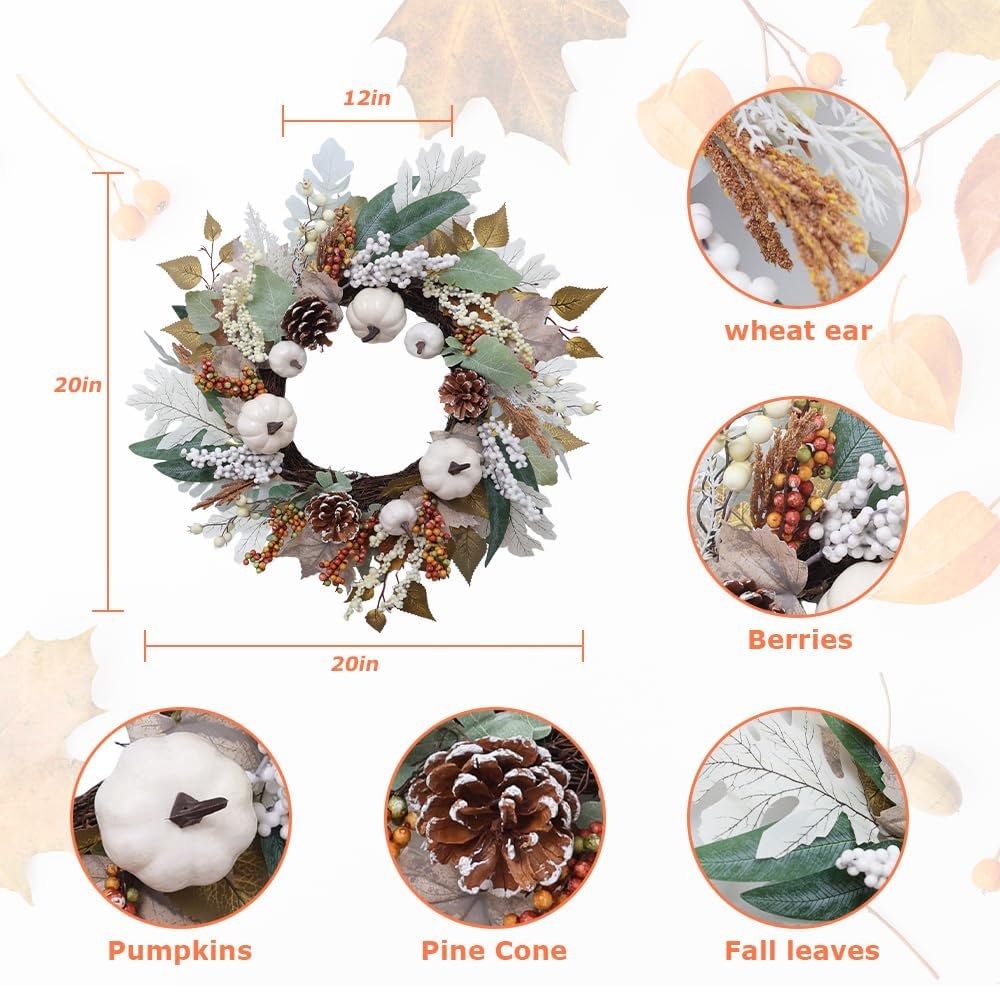 12in

20in

20in

wheat ear

Berries

Pumpkins

Pine Cone

Fall leaves