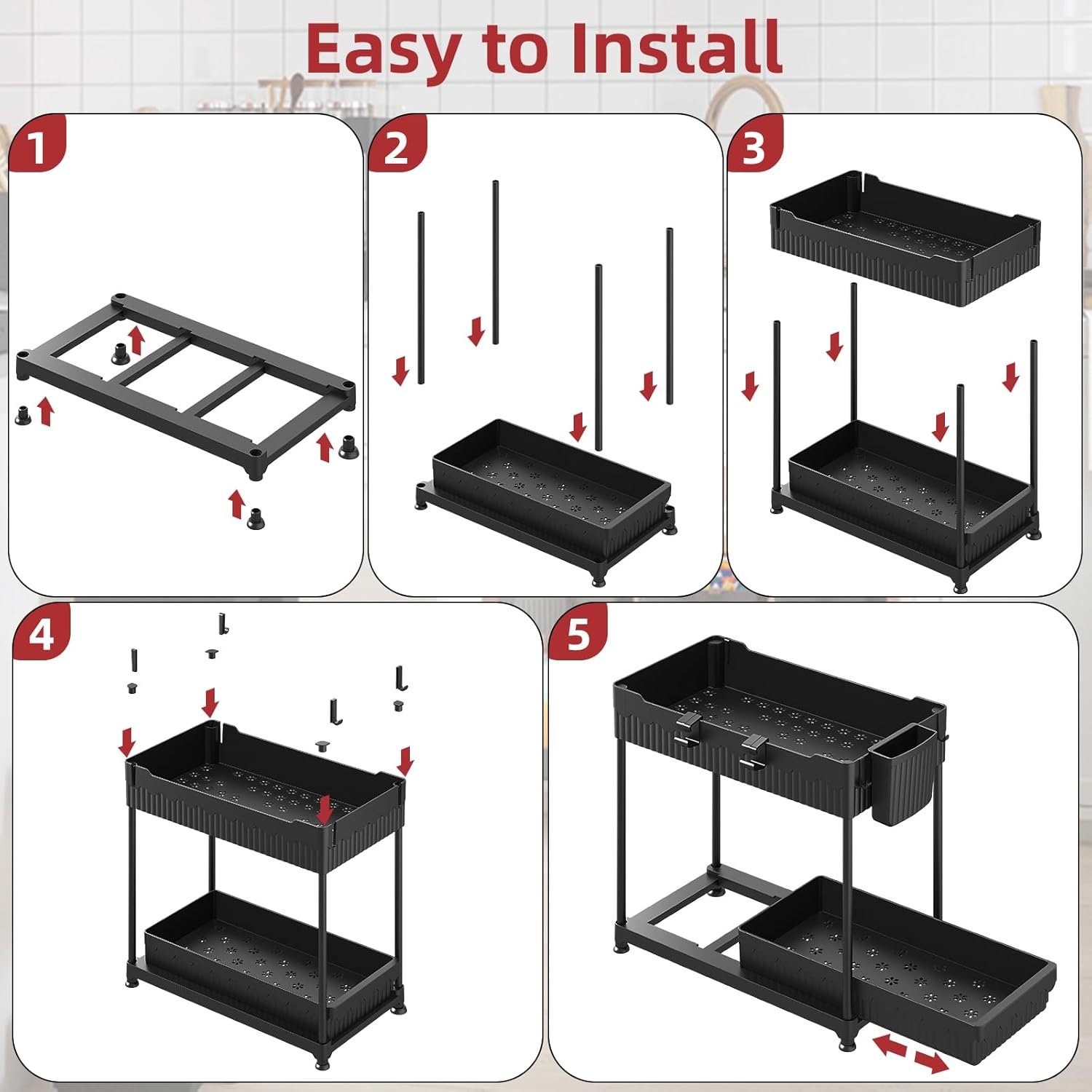 Easy to Install

1

2

3

4

5