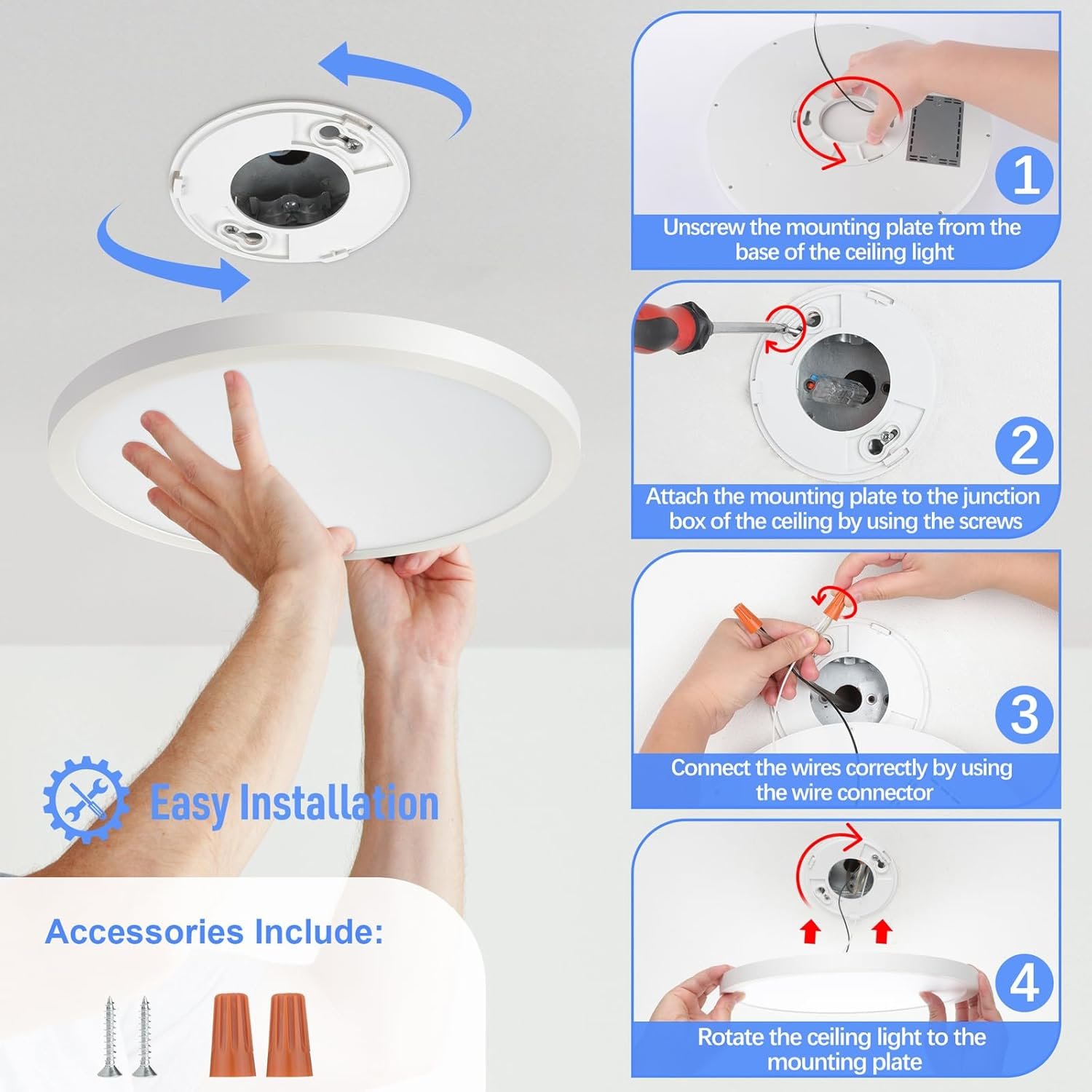 Easy Installation

Accessories Include:

1
Unscrew the mounting plate from the base of the ceiling light

2
Attach the mounting plate to the junction box of the ceiling by using the screws

3
Connect the wires correctly by using the wire connector

4
Rotate the ceiling light to the mounting plate