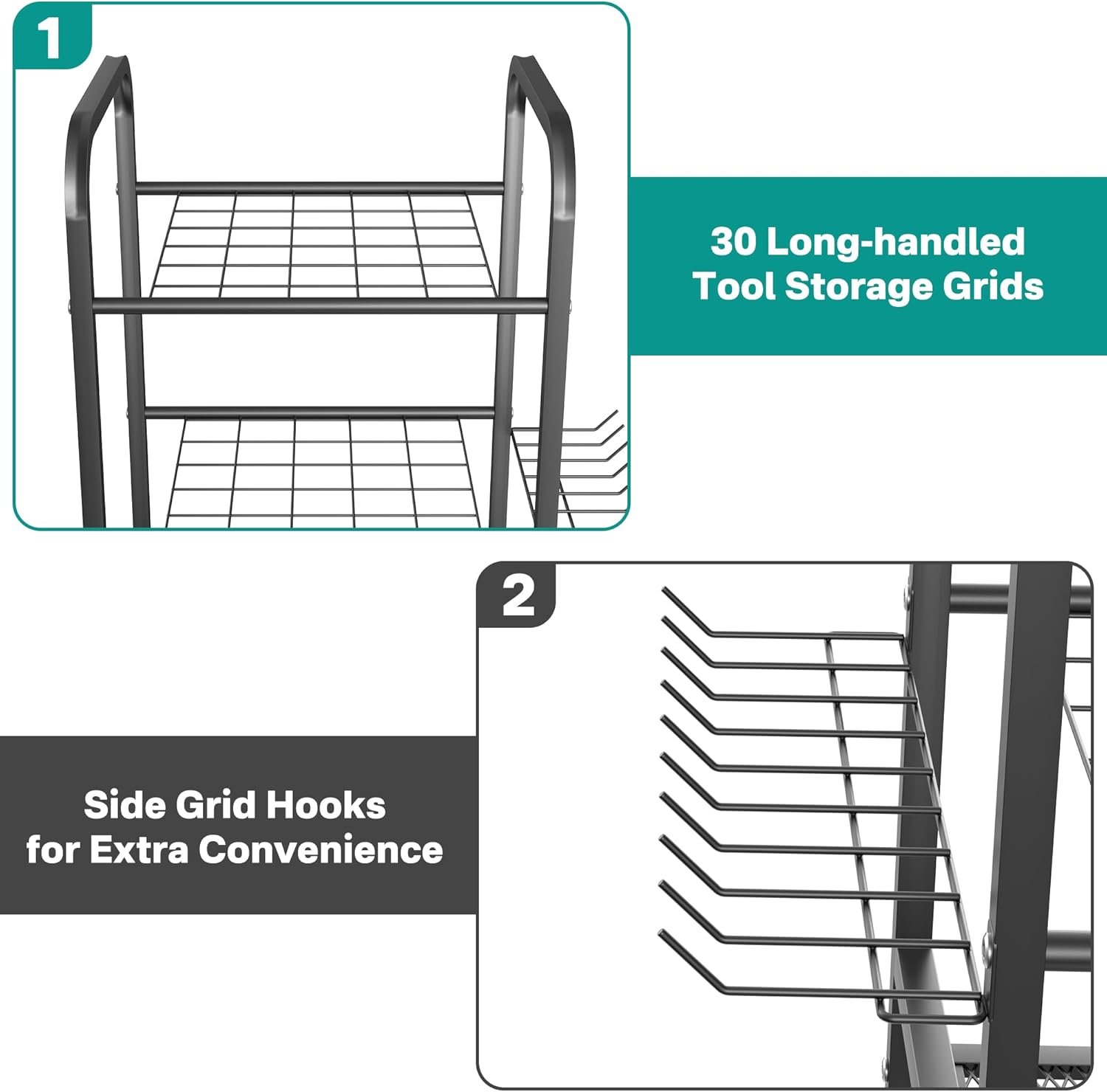 1

30 Long-handled Tool Storage Grids

2

Side Grid Hooks for Extra Convenience