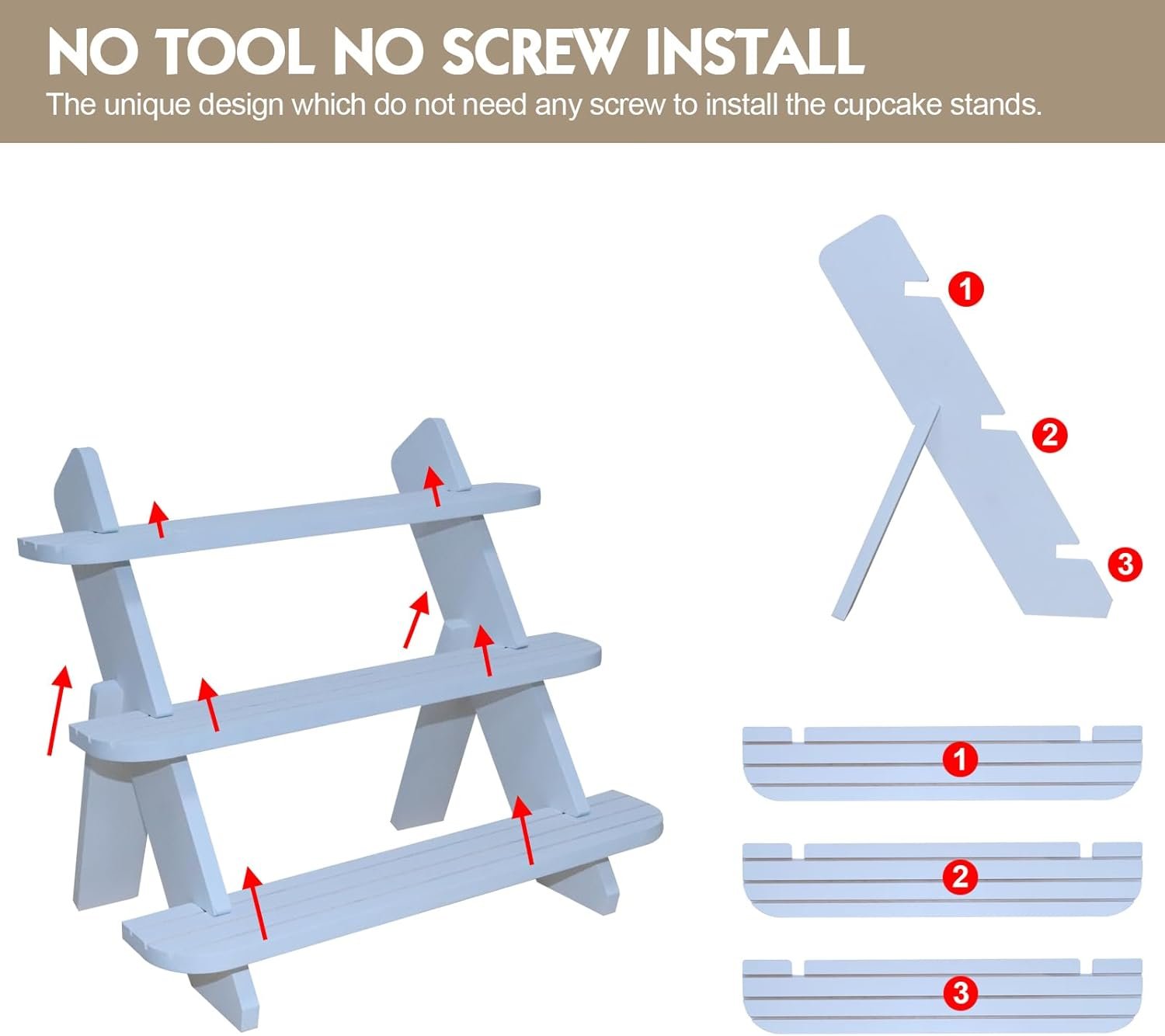 NO TOOL NO SCREW INSTALL
The unique design which do not need any screw to install the cupcake stands.

1
2
3

1
2
3