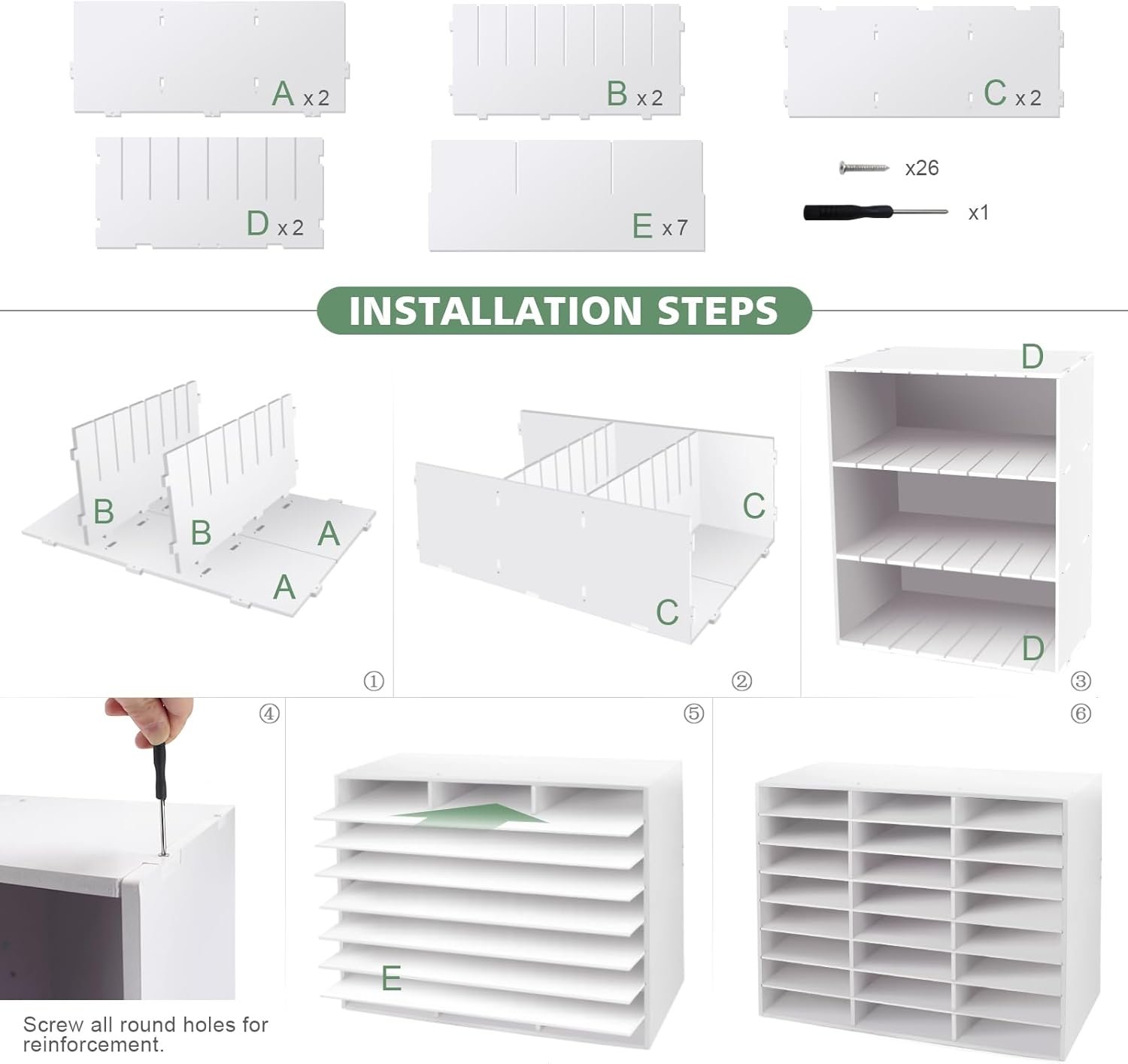 A x2

B x2

C x2

D x2

E x7

x26

x1

INSTALLATION STEPS

B

B

A

A

①

C

C

②

D

D

③

④

Screw all round holes for reinforcement.

⑤

E

⑥