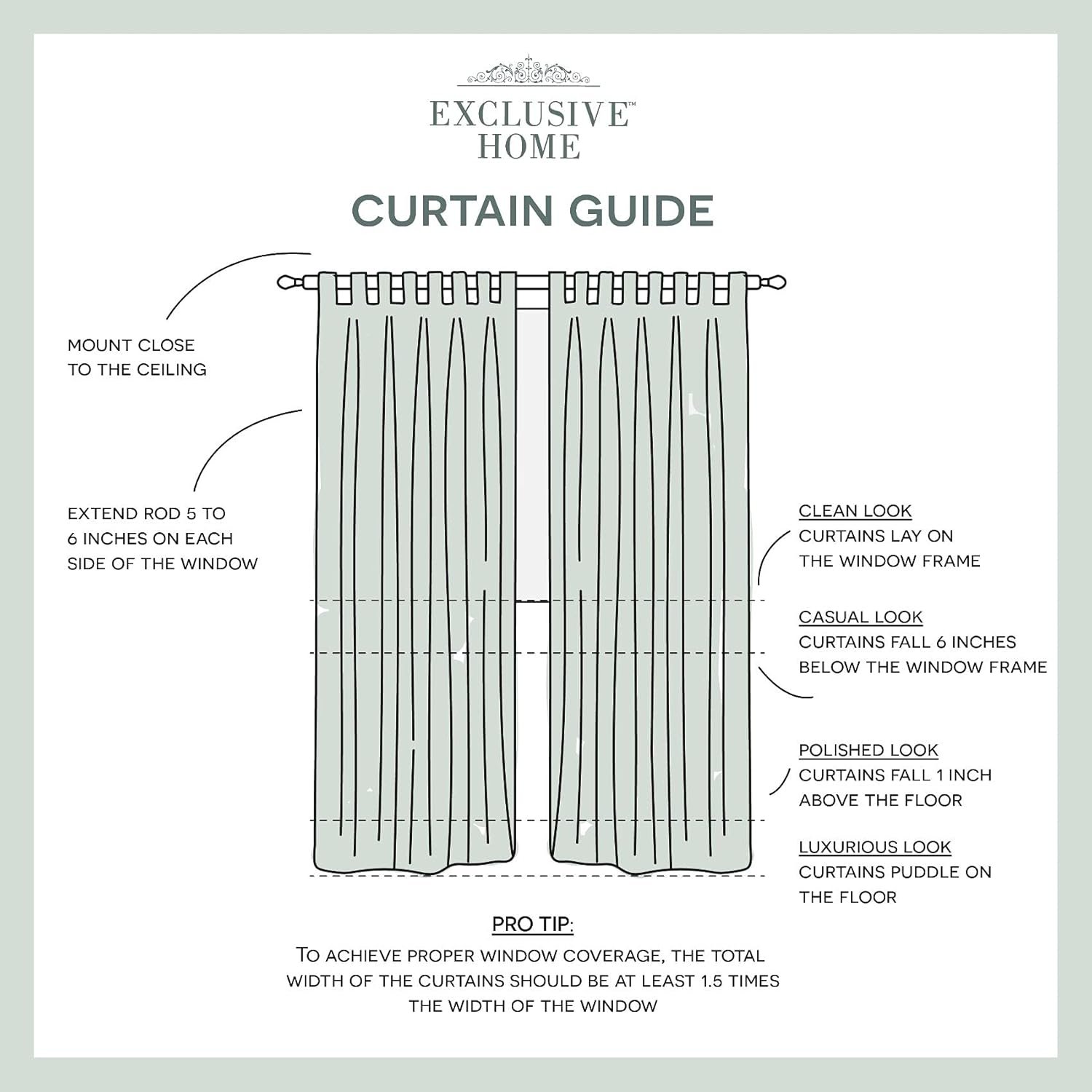 EXCLUSIVE™
HOME

CURTAIN GUIDE

MOUNT CLOSE TO THE CEILING

EXTEND ROD 5 TO 6 INCHES ON EACH SIDE OF THE WINDOW

CLEAN LOOK
CURTAINS LAY ON THE WINDOW FRAME

CASUAL LOOK
CURTAINS FALL 6 INCHES BELOW THE WINDOW FRAME

POLISHED LOOK
CURTAINS FALL 1 INCH ABOVE THE FLOOR

LUXURIOUS LOOK
CURTAINS PUDDLE ON THE FLOOR

PRO TIP:
TO ACHIEVE PROPER WINDOW COVERAGE, THE TOTAL WIDTH OF THE CURTAINS SHOULD BE AT LEAST 1.5 TIMES THE WIDTH OF THE WINDOW