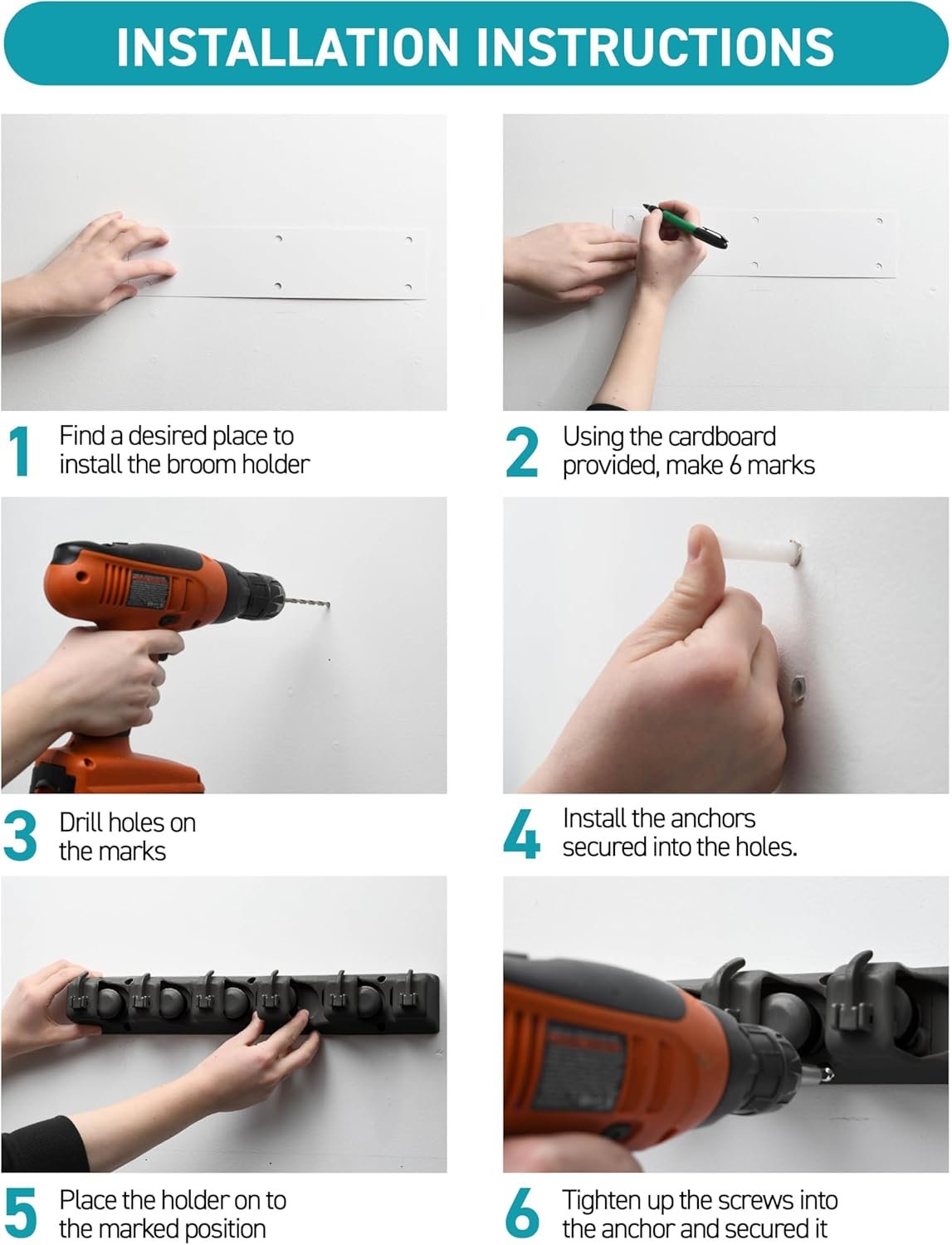 INSTALLATION INSTRUCTIONS

1 Find a desired place to install the broom holder

2 Using the cardboard provided, make 6 marks

3 Drill holes on the marks

4 Install the anchors secured into the holes.

5 Place the holder on to the marked position

6 Tighten up the screws into the anchor and secured it