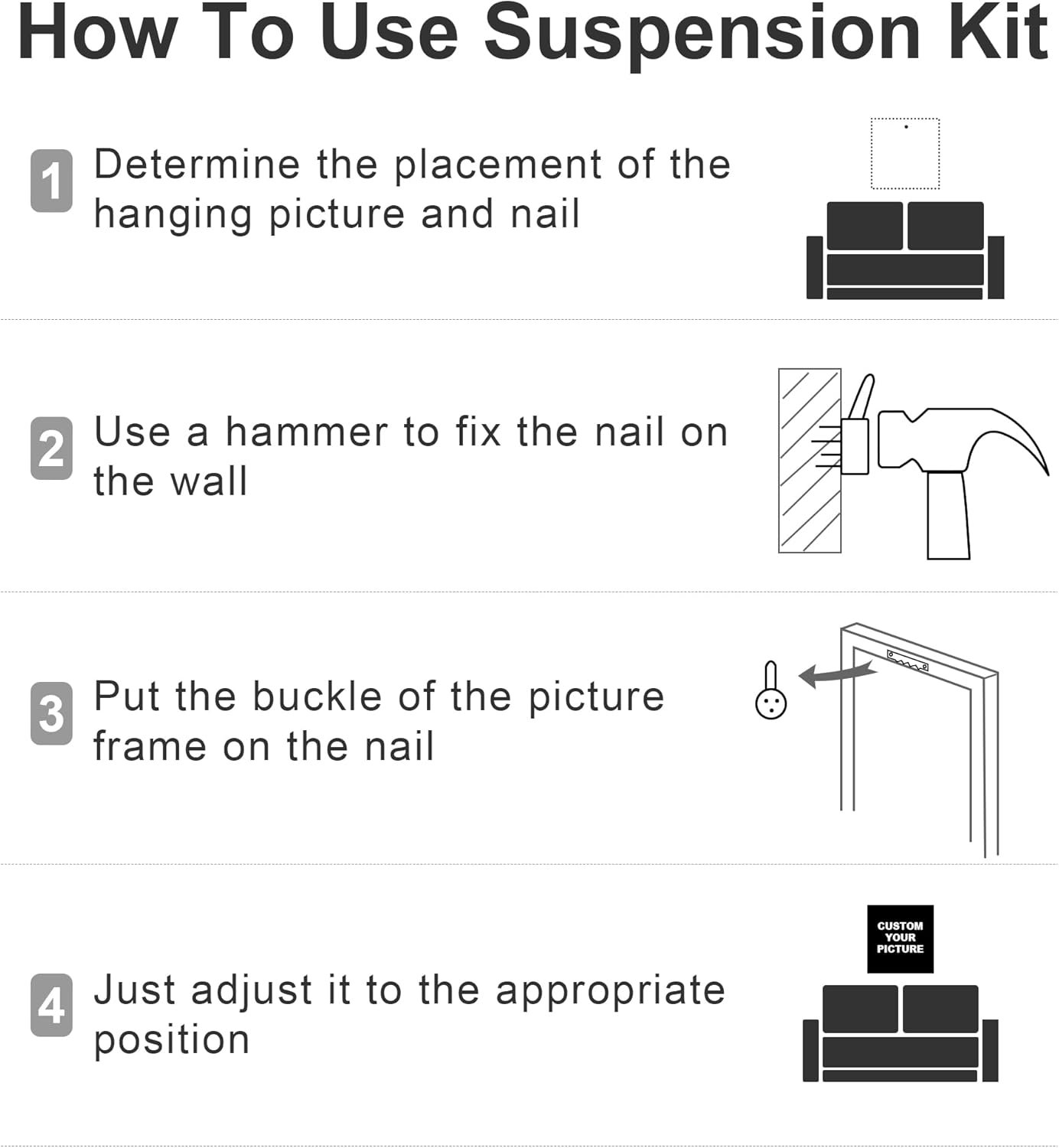 How To Use Suspension Kit

1 Determine the placement of the hanging picture and nail

2 Use a hammer to fix the nail on the wall

3 Put the buckle of the picture frame on the nail

4 Just adjust it to the appropriate position

CUSTOM YOUR PICTURE