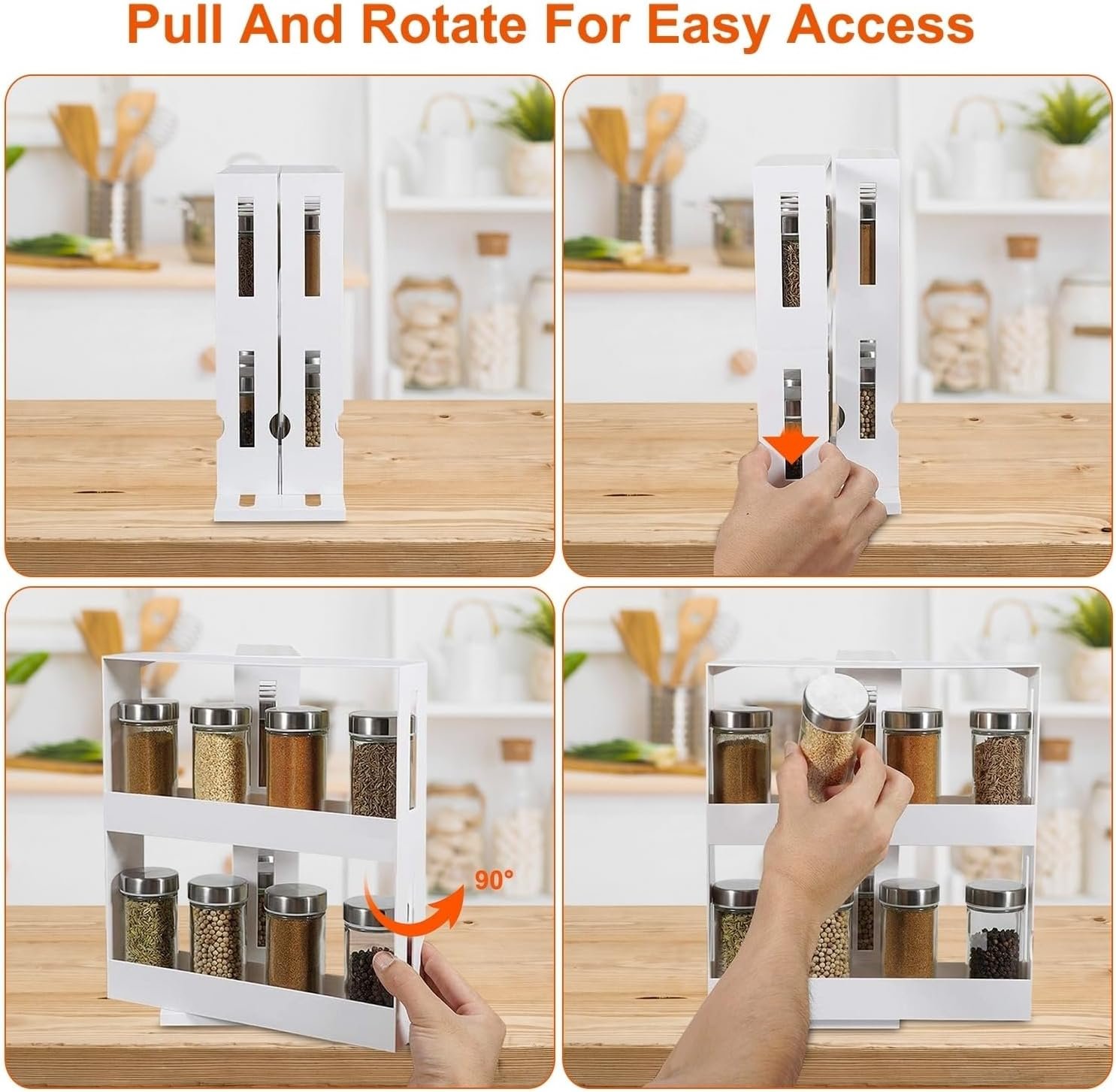 Pull And Rotate For Easy Access

90°