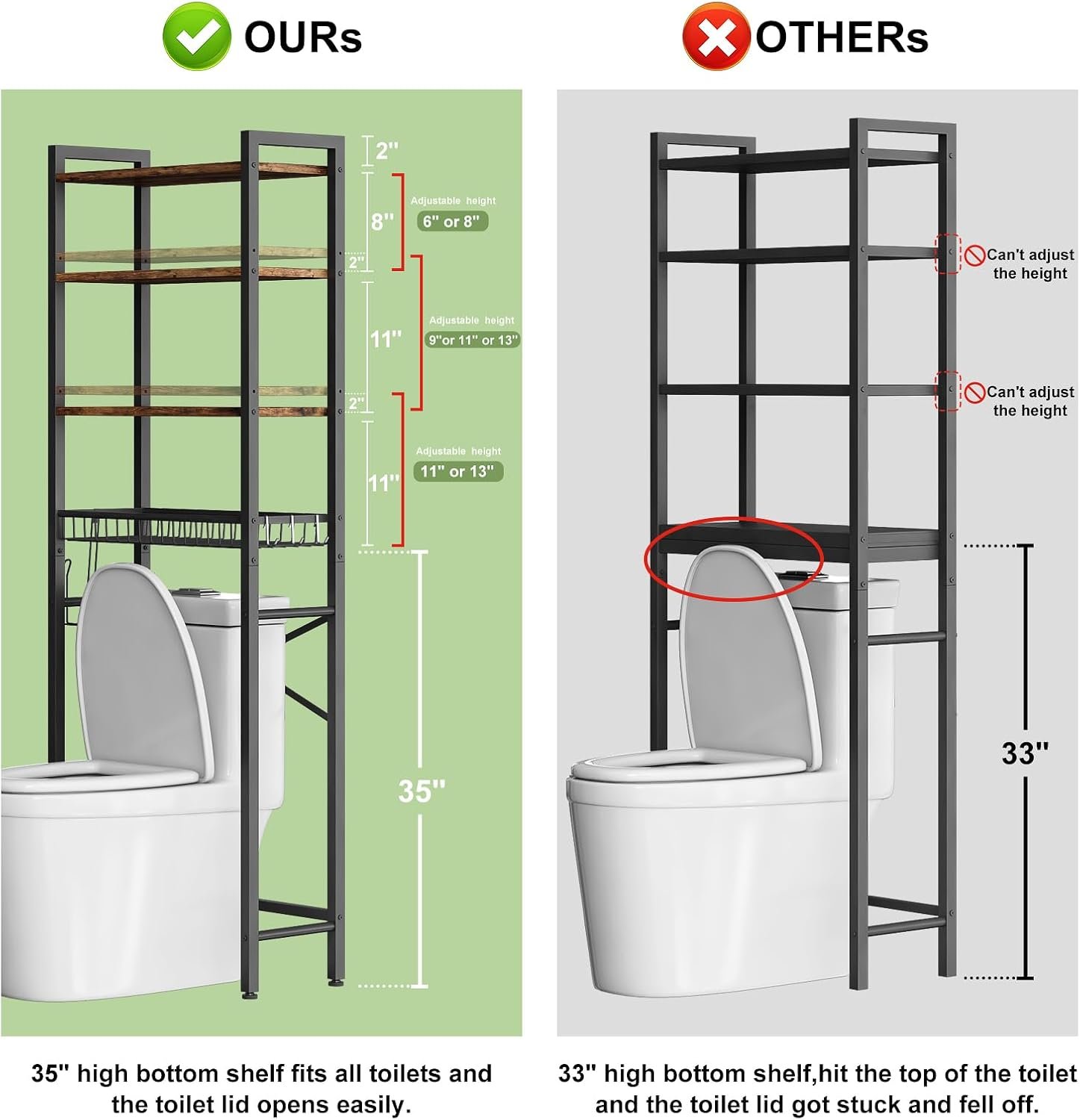 OURs

2"

8"

Adjustable height
6" or 8"

2"

11"

Adjustable height
9"or 11" or 13"

2"

11"

Adjustable height
11" or 13"

35"

35" high bottom shelf fits all toilets and the toilet lid opens easily.

OTHERs

Can't adjust the height

Can't adjust the height

33"

33" high bottom shelf,hit the top of the toilet and the toilet lid got stuck and fell off.