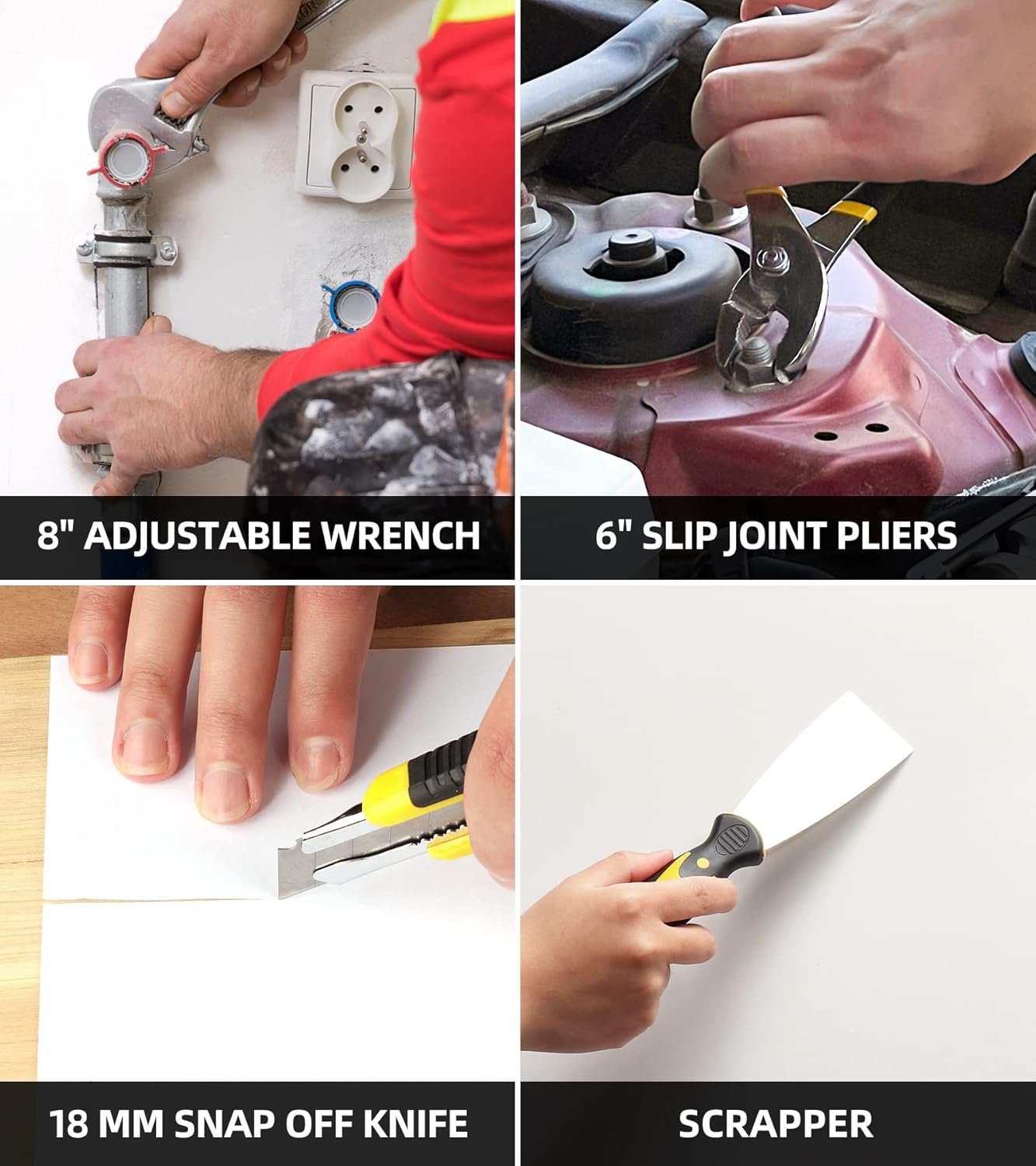 8" ADJUSTABLE WRENCH

6" SLIP JOINT PLIERS

18 MM SNAP OFF KNIFE

SCRAPPER