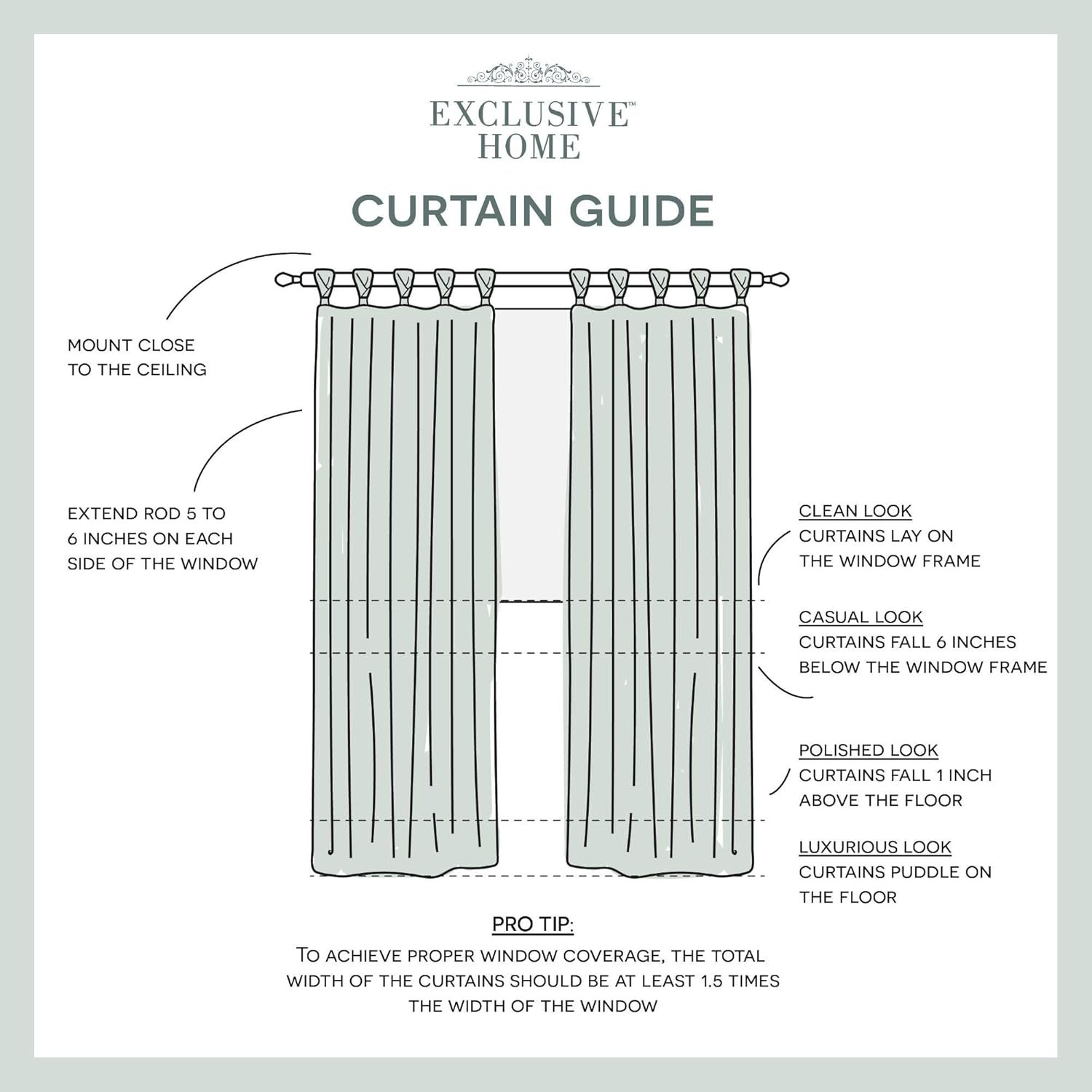 EXCLUSIVE™
HOME

CURTAIN GUIDE

MOUNT CLOSE TO THE CEILING

EXTEND ROD 5 TO 6 INCHES ON EACH SIDE OF THE WINDOW

CLEAN LOOK
CURTAINS LAY ON THE WINDOW FRAME

CASUAL LOOK
CURTAINS FALL 6 INCHES BELOW THE WINDOW FRAME

POLISHED LOOK
CURTAINS FALL 1 INCH ABOVE THE FLOOR

LUXURIOUS LOOK
CURTAINS PUDDLE ON THE FLOOR

PRO TIP:
TO ACHIEVE PROPER WINDOW COVERAGE, THE TOTAL WIDTH OF THE CURTAINS SHOULD BE AT LEAST 1.5 TIMES THE WIDTH OF THE WINDOW