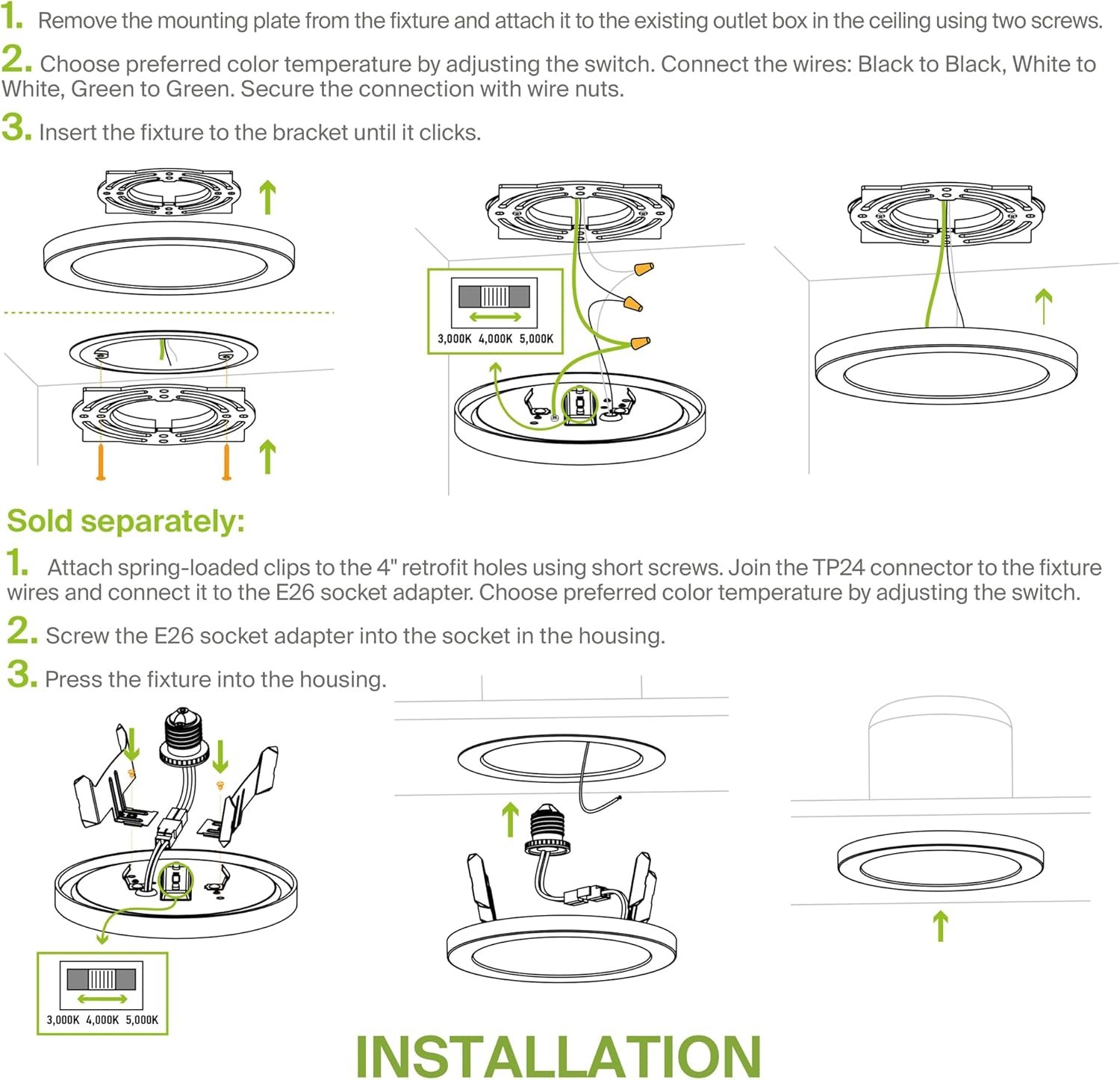 1. Remove the mounting plate from the fixture and attach it to the existing outlet box in the ceiling using two screws.

2. Choose preferred color temperature by adjusting the switch. Connect the wires: Black to Black, White to White, Green to Green. Secure the connection with wire nuts.

3. Insert the fixture to the bracket until it clicks.

3,000K 4,000K 5,000K

Sold separately:

1. Attach spring-loaded clips to the 4" retrofit holes using short screws. Join the TP24 connector to the fixture wires and connect it to the E26 socket adapter. Choose preferred color temperature by adjusting the switch.

2. Screw the E26 socket adapter into the socket in the housing.

3. Press the fixture into the housing.

3,000K 4,000K 5,000K

INSTALLATION