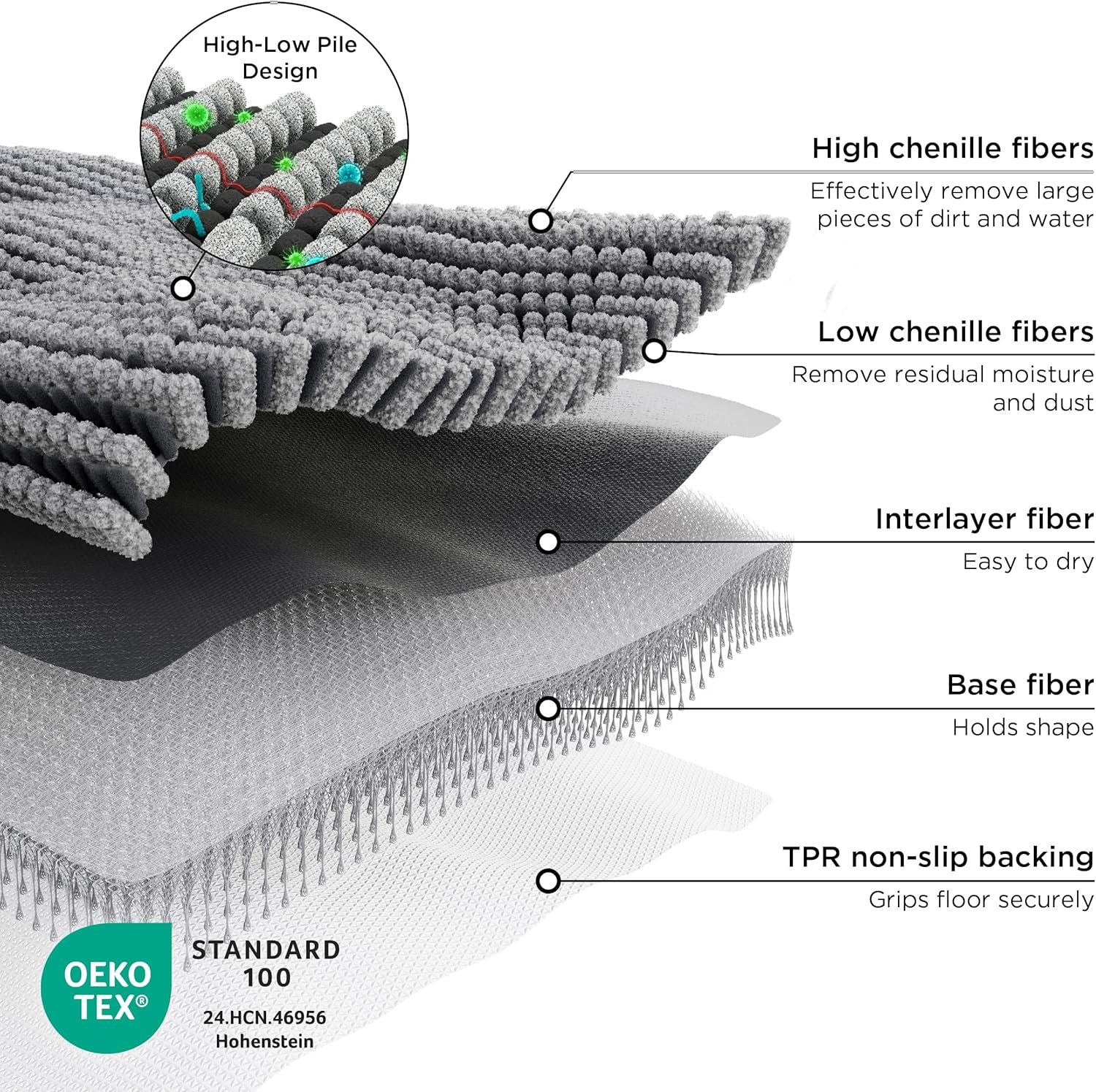 High-Low Pile Design

High chenille fibers
Effectively remove large pieces of dirt and water

Low chenille fibers
Remove residual moisture and dust

Interlayer fiber
Easy to dry

Base fiber
Holds shape

TPR non-slip backing
Grips floor securely

OEKO TEX®
STANDARD 100
24.HCN.46956
Hohenstein