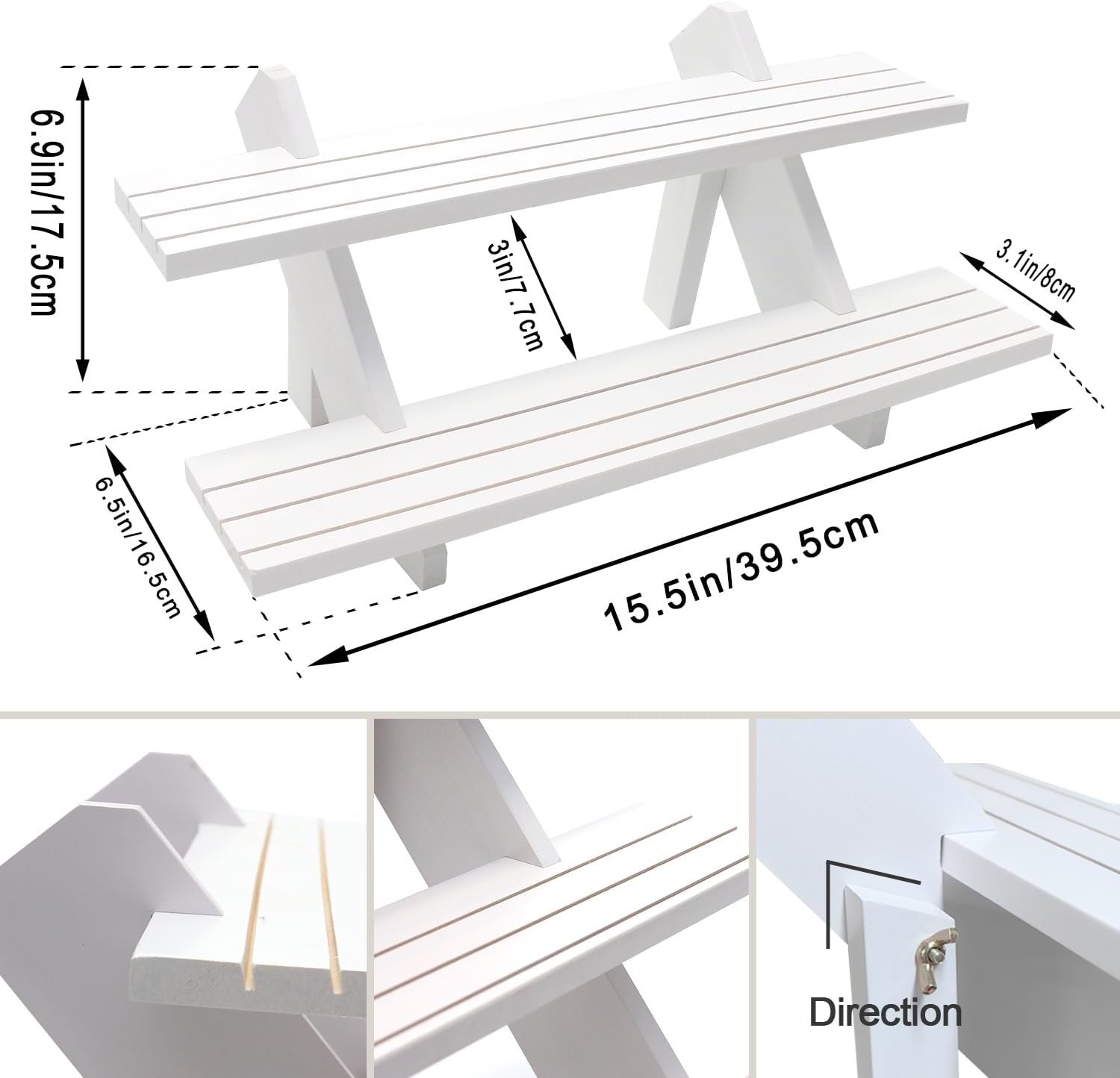 6.9in/17.5cm

3in/7.7cm

3.1in/8cm

6.5in/16.5cm

15.5in/39.5cm

Direction