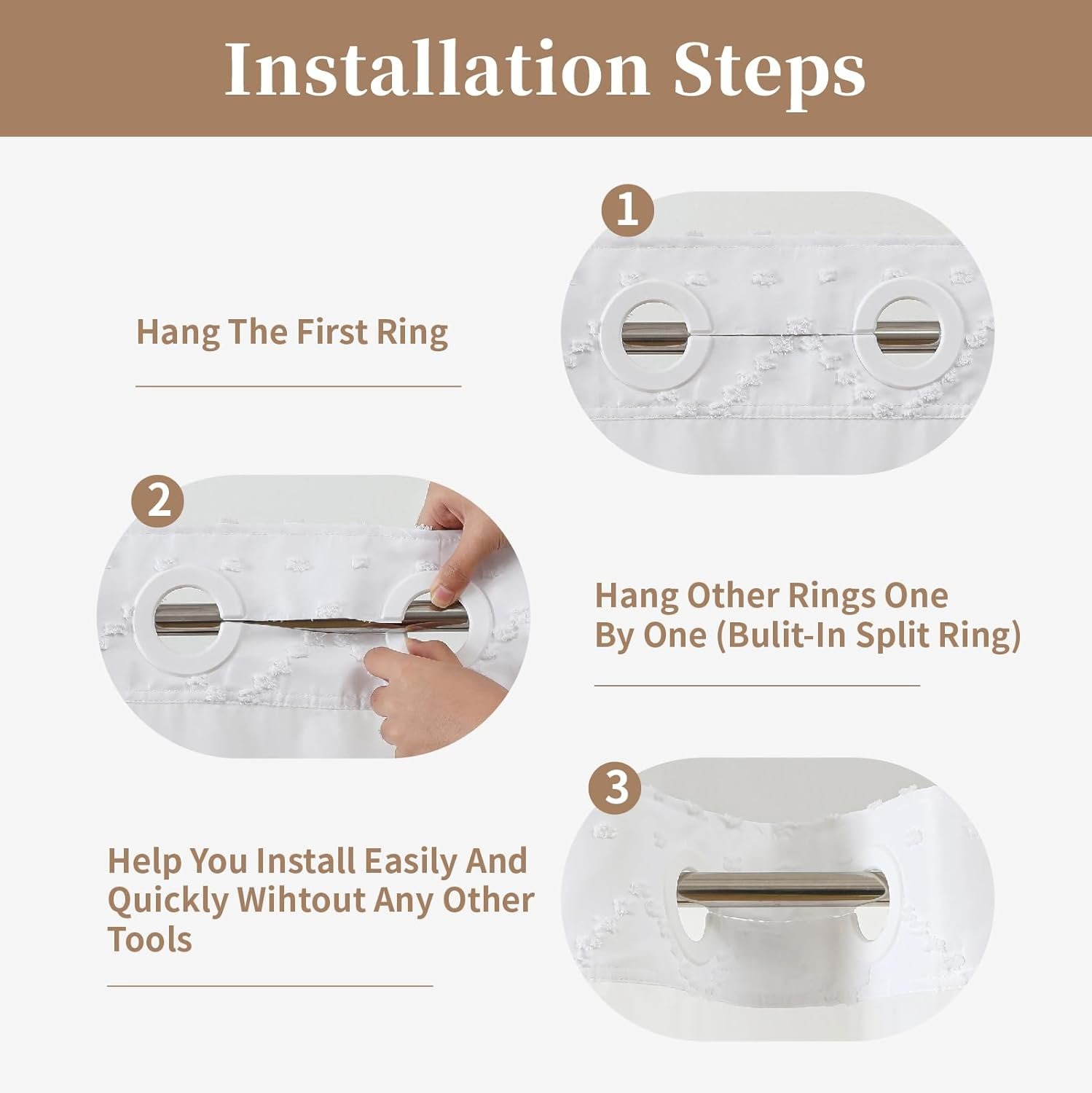 Installation Steps

1

Hang The First Ring

2

Hang Other Rings One By One (Bulit-In Split Ring)

3

Help You Install Easily And Quickly Wihtout Any Other Tools