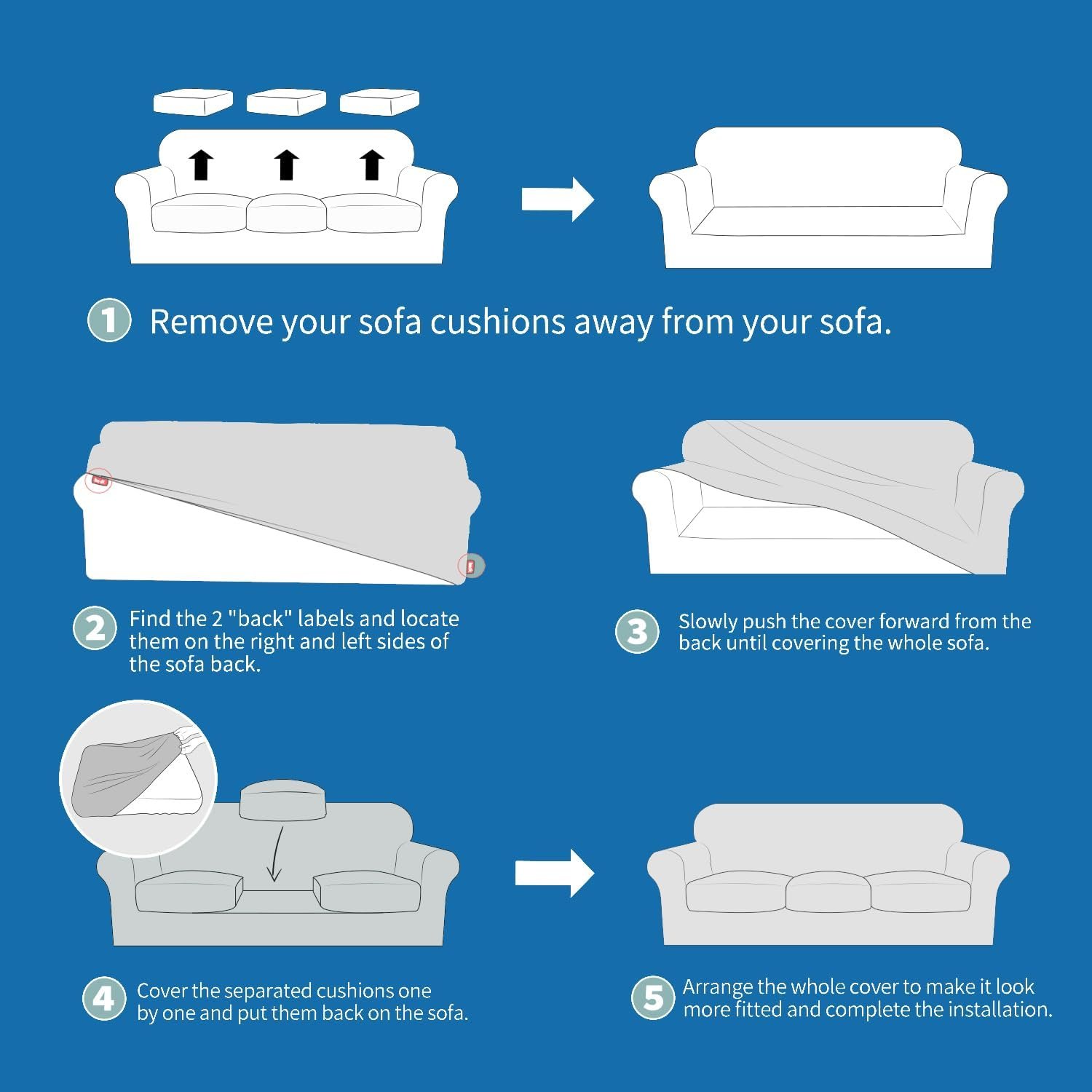 1 Remove your sofa cushions away from your sofa.

2 Find the 2 "back" labels and locate them on the right and left sides of the sofa back.

3 Slowly push the cover forward from the back until covering the whole sofa.

4 Cover the separated cushions one by one and put them back on the sofa.

5 Arrange the whole cover to make it look more fitted and complete the installation.