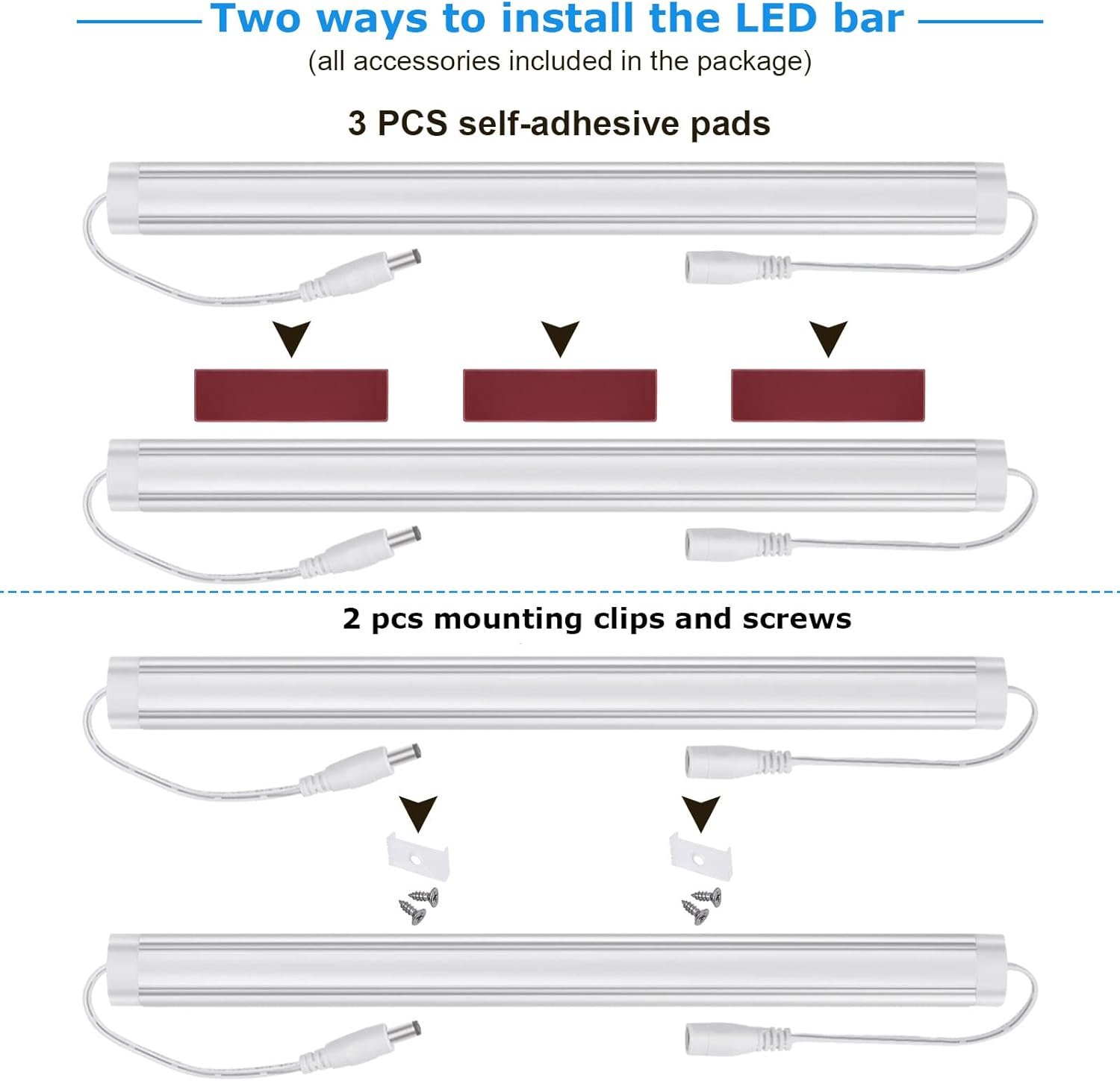 Two ways to install the LED bar
(all accessories included in the package)

3 PCS self-adhesive pads

2 pcs mounting clips and screws