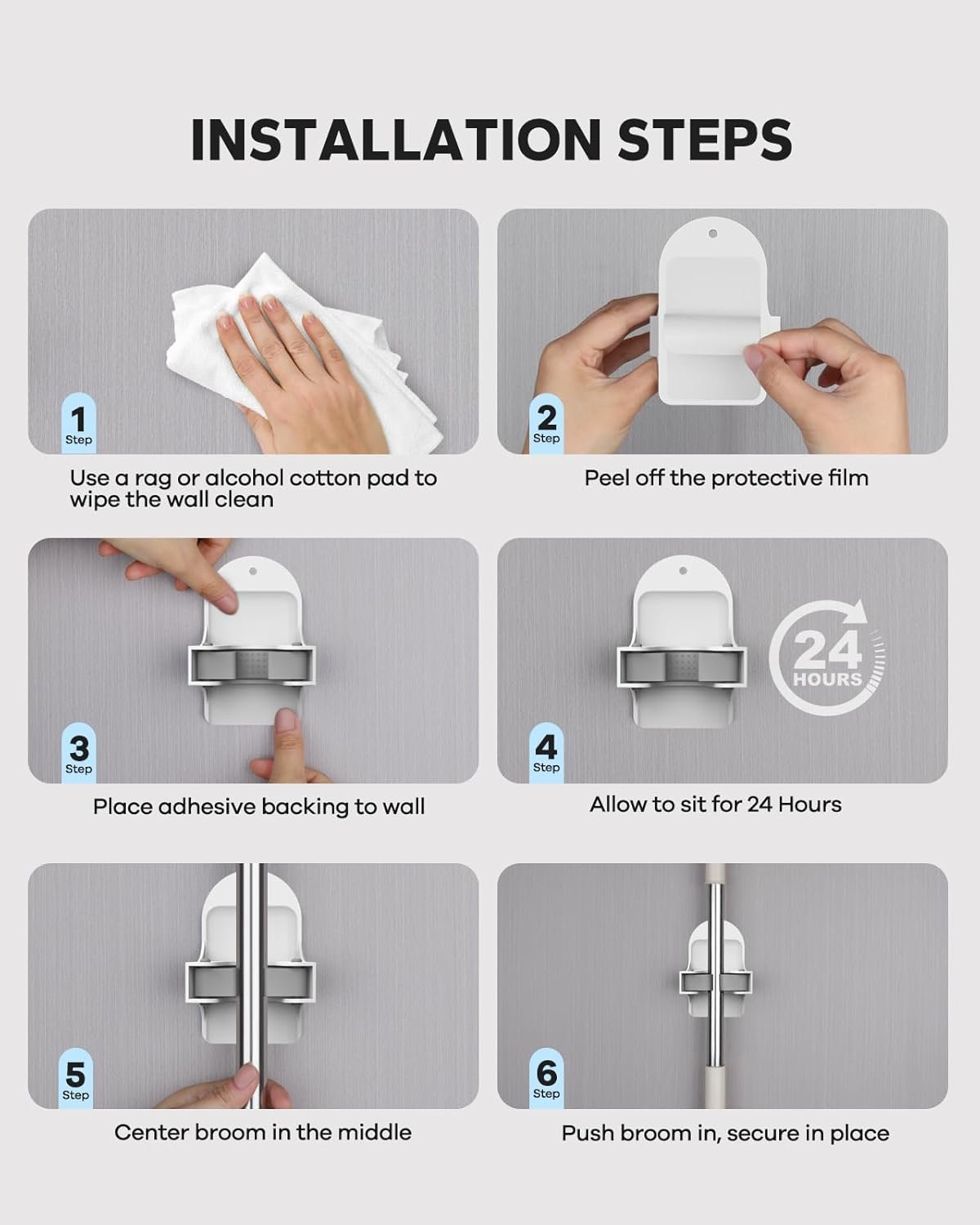 INSTALLATION STEPS

1
Step

Use a rag or alcohol cotton pad to wipe the wall clean

2
Step

Peel off the protective film

3
Step

Place adhesive backing to wall

24
HOURS

4
Step

Allow to sit for 24 Hours

5
Step

Center broom in the middle

6
Step

Push broom in, secure in place