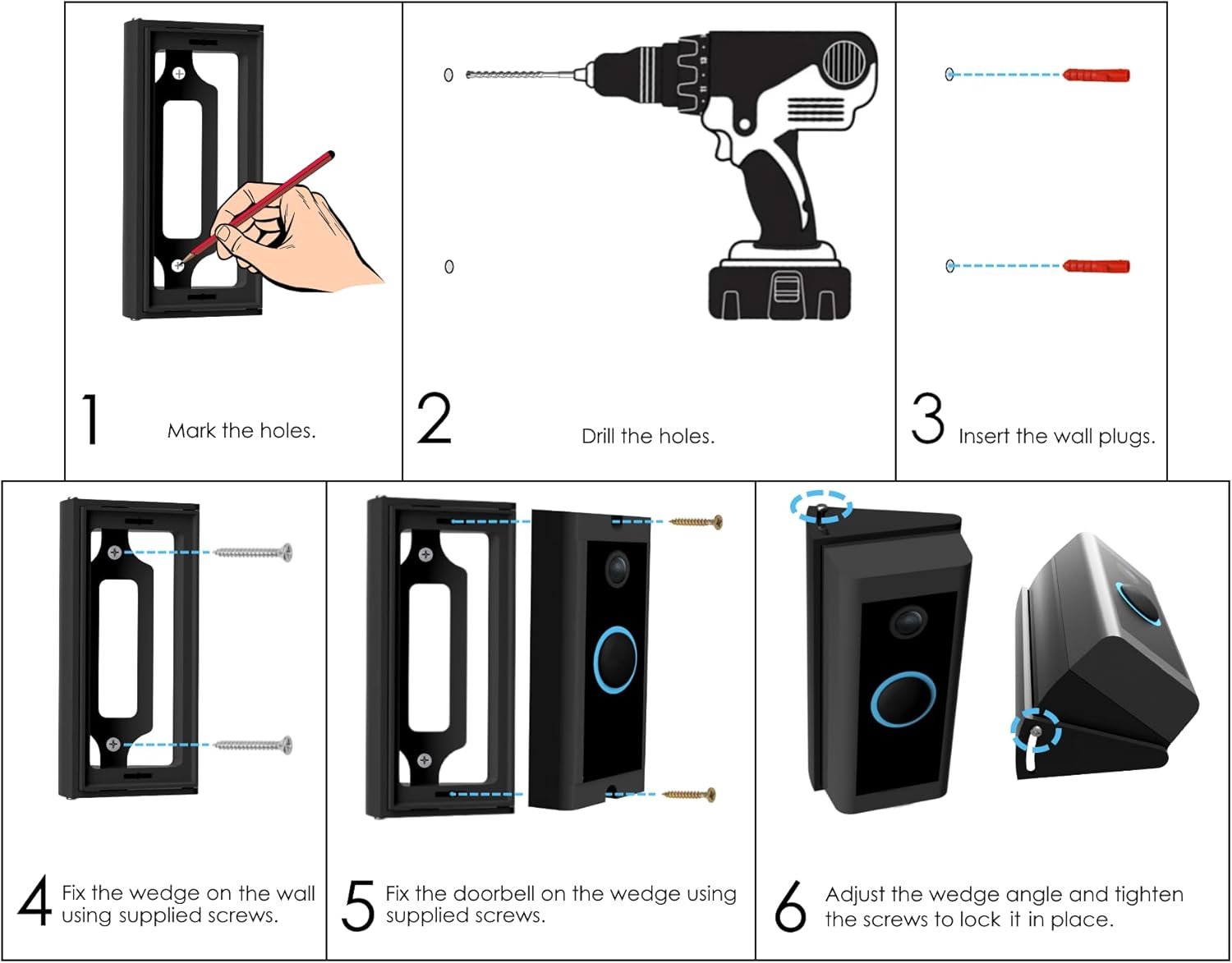 1 Mark the holes.

2 Drill the holes.

3 Insert the wall plugs.

4 Fix the wedge on the wall using supplied screws.

5 Fix the doorbell on the wedge using supplied screws.

6 Adjust the wedge angle and tighten the screws to lock it in place.