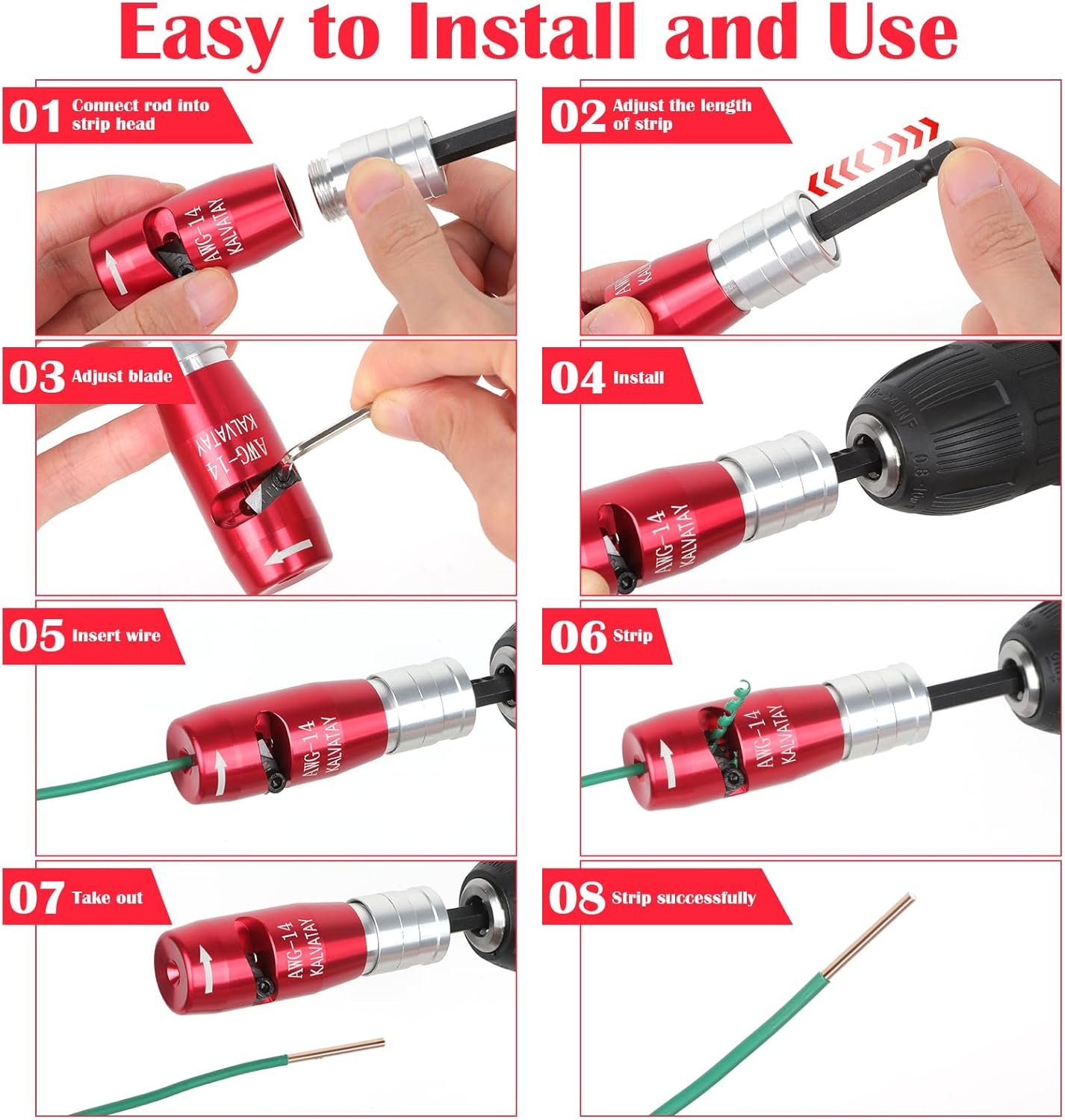 Easy to Install and Use

01 Connect rod into strip head

AWG-14
KALVATAY

02 Adjust the length of strip

03 Adjust blade

AWG-14
KALVATAY

04 Install

AWG-14
KALVATAY

05 Insert wire

AWG-14
KALVATAY

06 Strip

AWG-14
KALVATAY

07 Take out

AWG-14
KALVATAY

08 Strip successfully