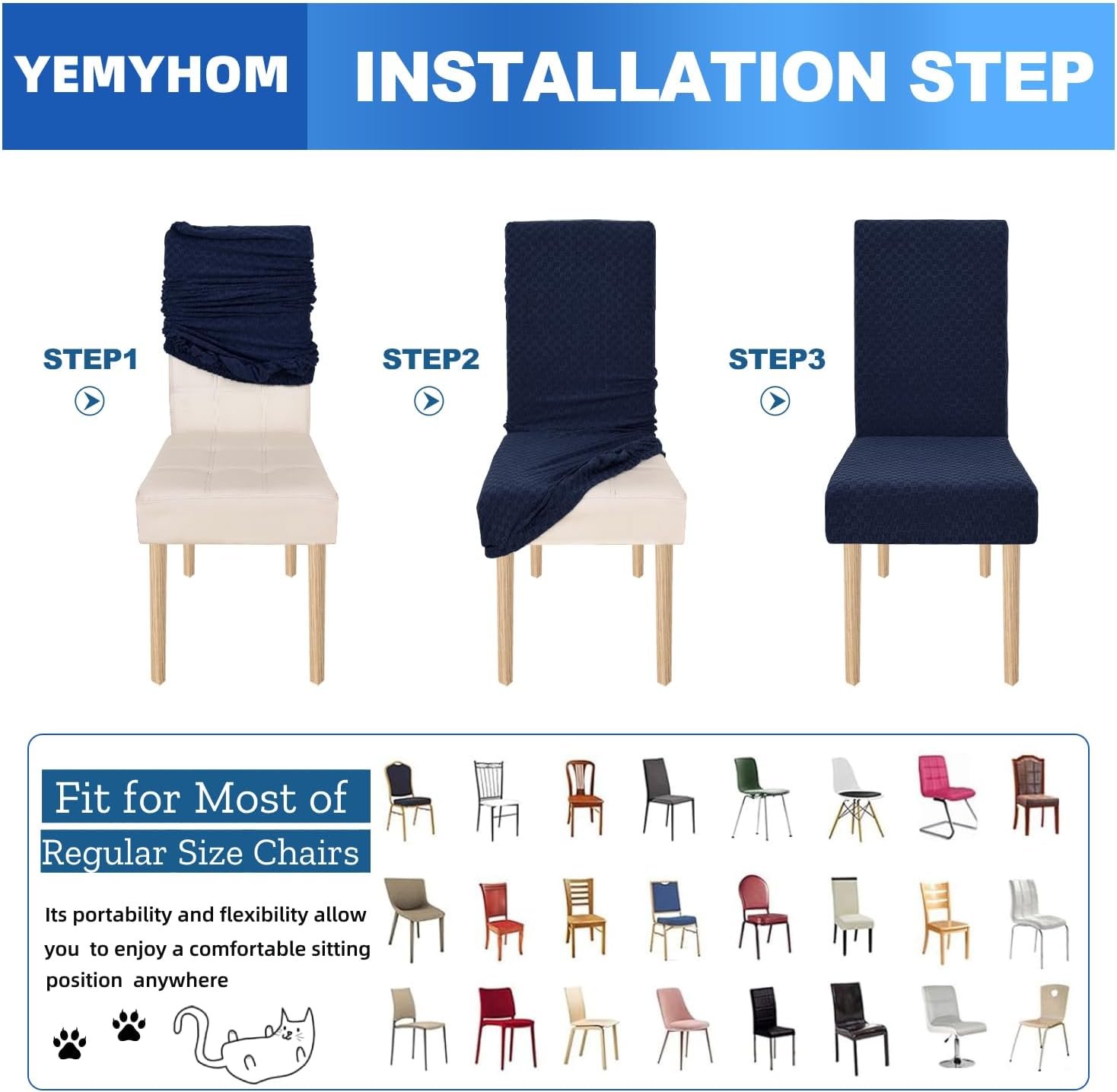 YEMYHOM INSTALLATION STEP

STEP1

STEP2

STEP3

Fit for Most of Regular Size Chairs

Its portability and flexibility allow you to enjoy a comfortable sitting position anywhere