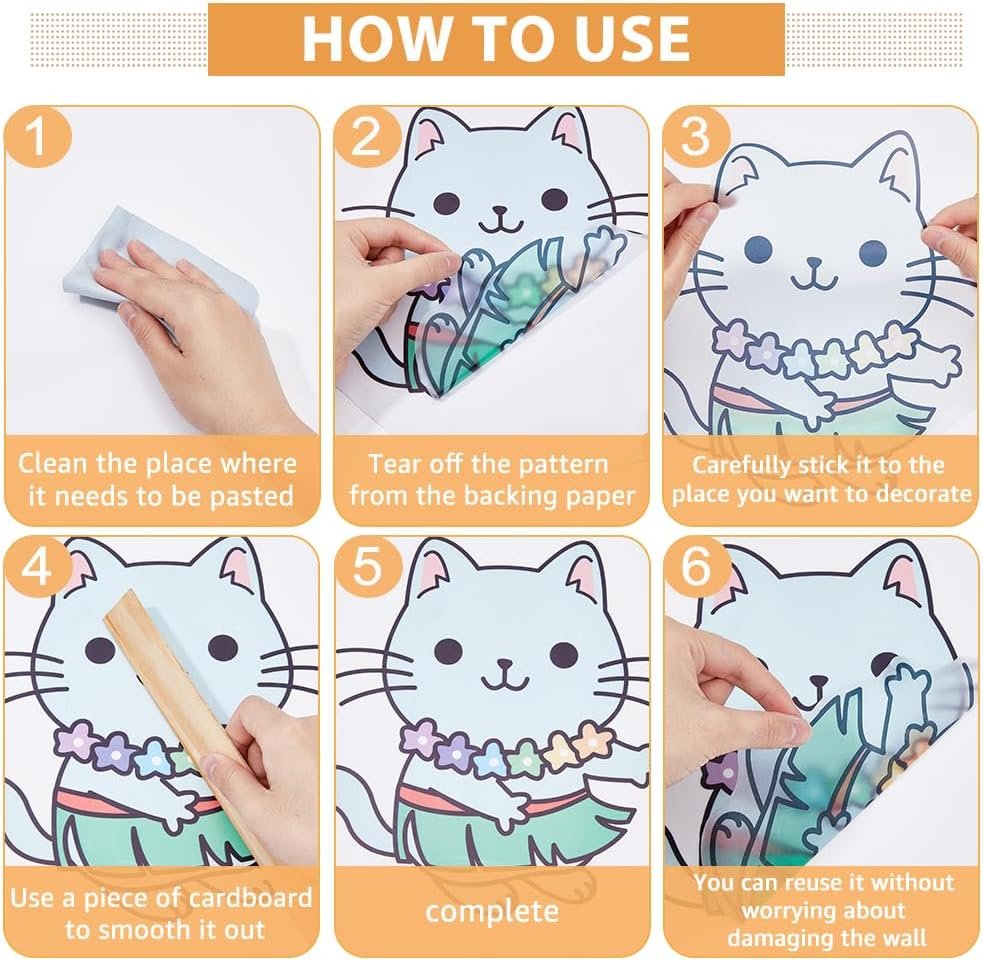 HOW TO USE

1

Clean the place where it needs to be pasted

2

Tear off the pattern from the backing paper

3

Carefully stick it to the place you want to decorate

4

Use a piece of cardboard to smooth it out

5

complete

6

You can reuse it without worrying about damaging the wall