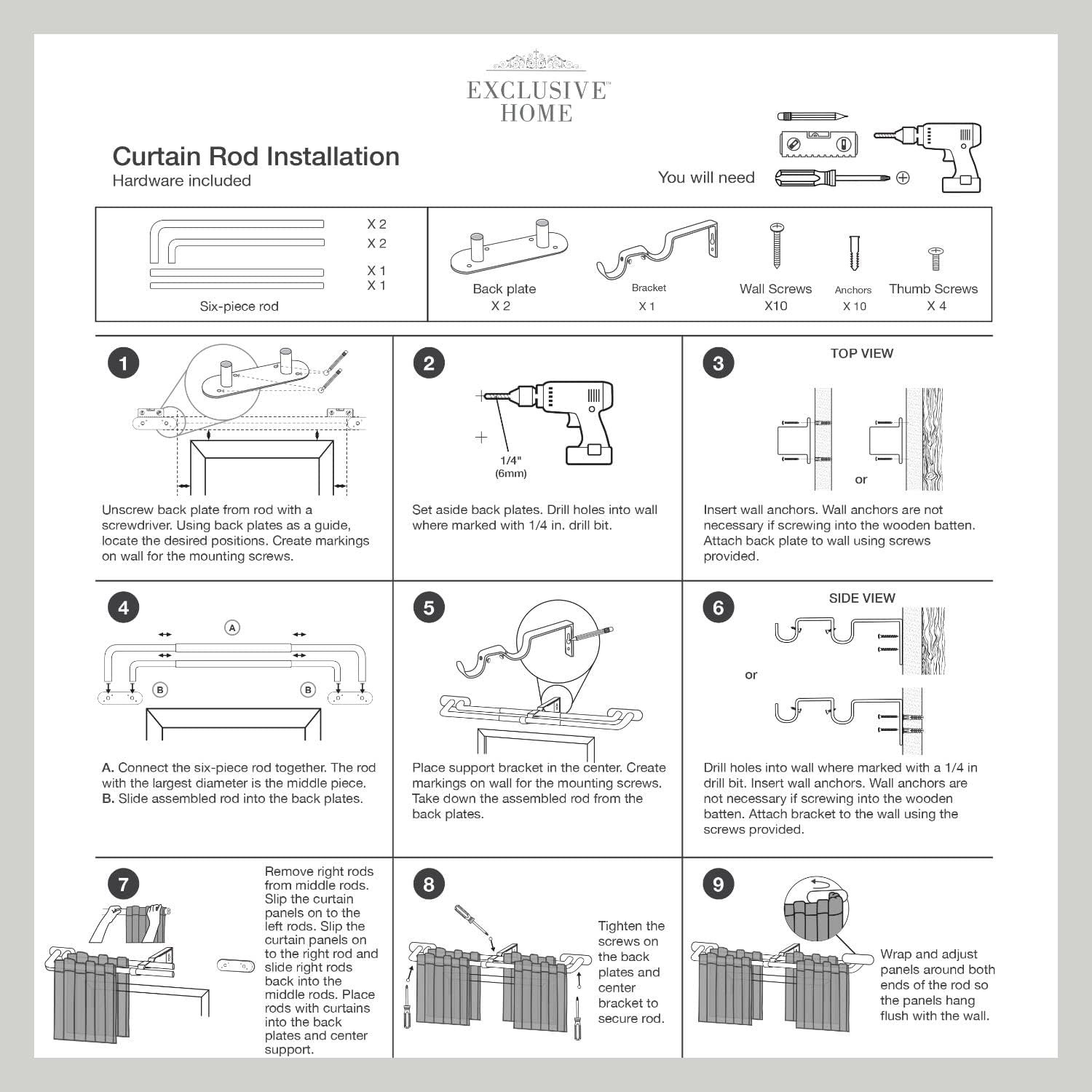 EXCLUSIVE™ HOME

Curtain Rod Installation
Hardware included

You will need

X 2
X 2
X 1
X 1
Six-piece rod

Back plate
X 2

Bracket
X 1

Wall Screws
X10

Anchors
X 10

Thumb Screws
X 4

1
Unscrew back plate from rod with a screwdriver. Using back plates as a guide, locate the desired positions. Create markings on wall for the mounting screws.

2
1/4"
(6mm)
Set aside back plates. Drill holes into wall where marked with 1/4 in. drill bit.

3
TOP VIEW
or
Insert wall anchors. Wall anchors are not necessary if screwing into the wooden batten. Attach back plate to wall using screws provided.

4
A
B
B
A. Connect the six-piece rod together. The rod with the largest diameter is the middle piece.
B. Slide assembled rod into the back plates.

5
Place support bracket in the center. Create markings on wall for the mounting screws. Take down the assembled rod from the back plates.

6
SIDE VIEW
or
Drill holes into wall where marked with a 1/4 in drill bit. Insert wall anchors. Wall anchors are not necessary if screwing into the wooden batten. Attach bracket to the wall using the screws provided.

7
Remove right rods from middle rods. Slip the curtain panels on to the left rods. Slip the curtain panels on to the right rod and slide right rods back into the middle rods. Place rods with curtains into the back plates and center support.

8
Tighten the screws on the back plates and center bracket to secure rod.

9
Wrap and adjust panels around both ends of the rod so the panels hang flush with the wall.