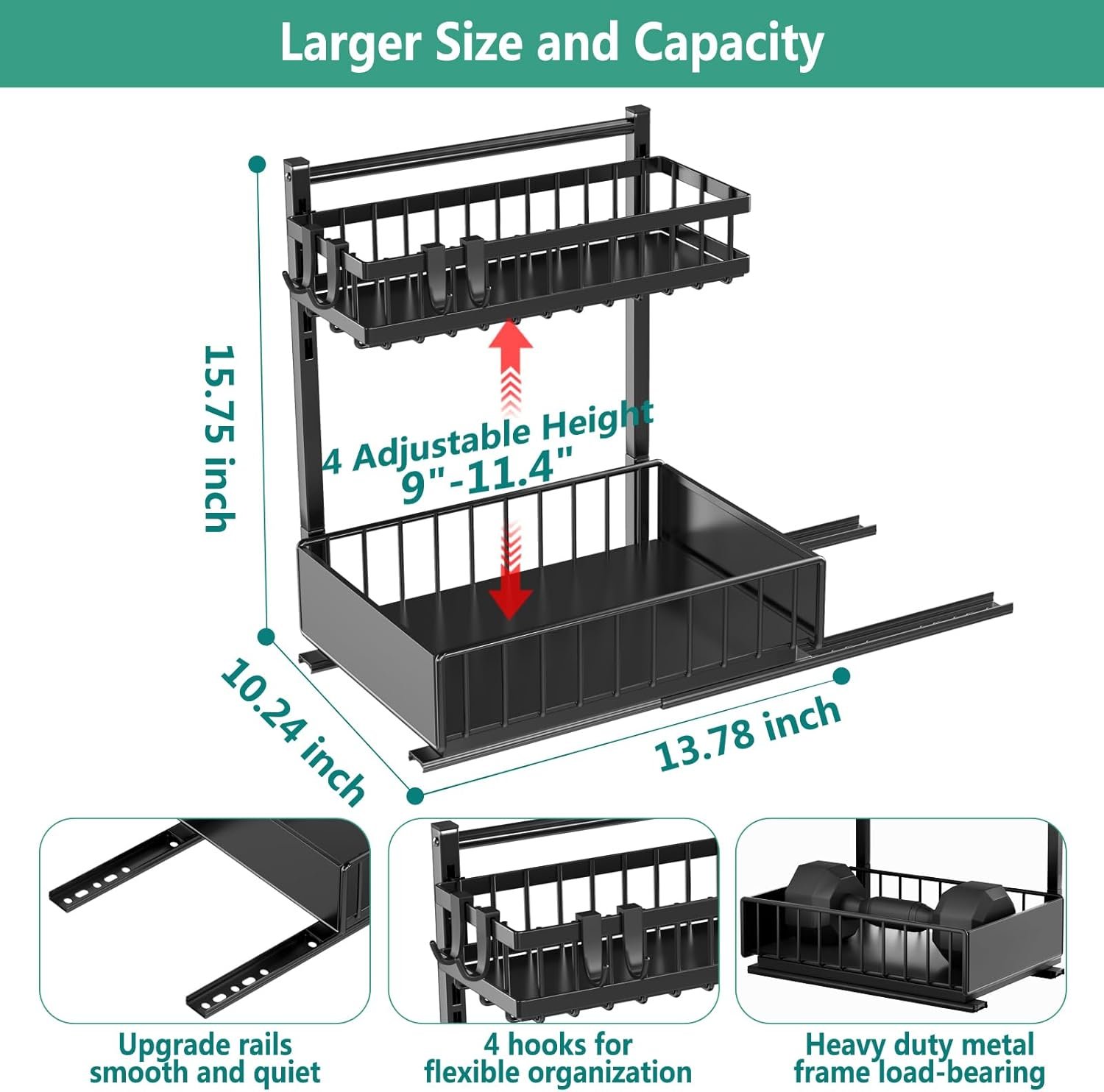 Larger Size and Capacity

15.75 inch

4 Adjustable Height
9"-11.4"

10.24 inch

13.78 inch

Upgrade rails smooth and quiet

4 hooks for flexible organization

Heavy duty metal frame load-bearing