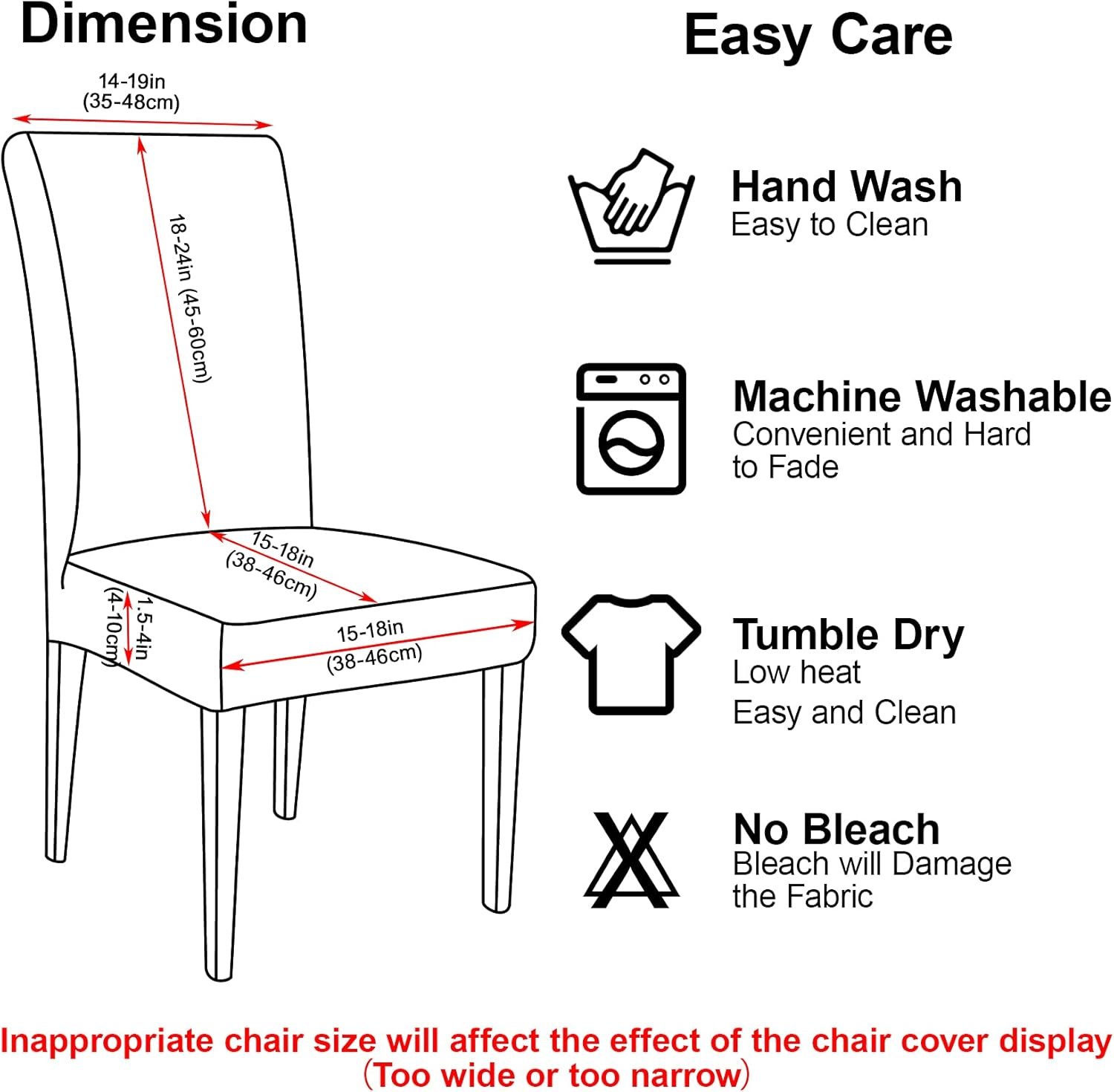 Dimension

14-19in
(35-48cm)

18-24in (45-60cm)

15-18in
(38-46cm)

1.5-4in
(4-10cm)

15-18in
(38-46cm)

Easy Care

Hand Wash
Easy to Clean

Machine Washable
Convenient and Hard to Fade

Tumble Dry
Low heat
Easy and Clean

No Bleach
Bleach will Damage the Fabric

Inappropriate chair size will affect the effect of the chair cover display
(Too wide or too narrow)