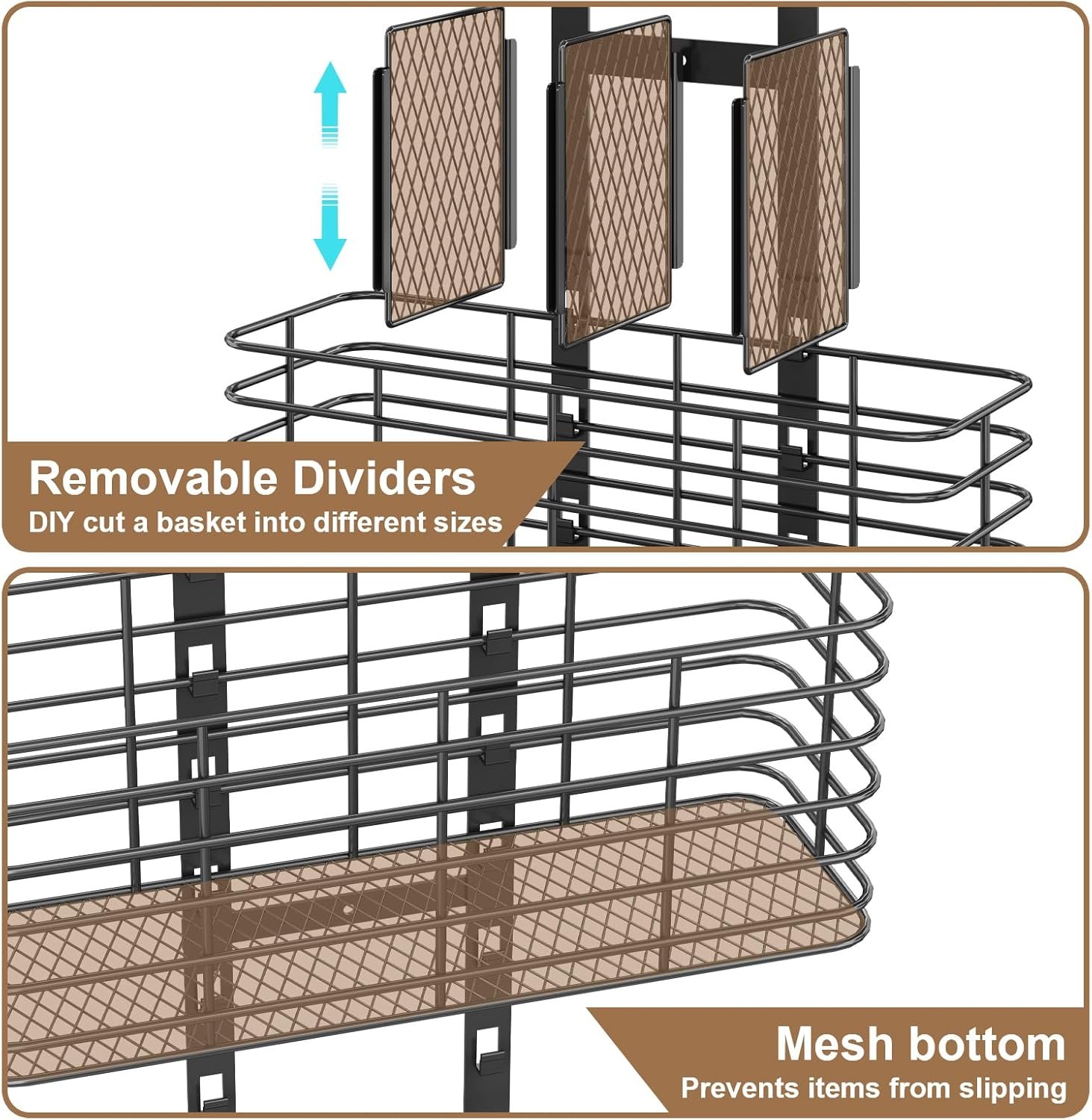 Removable Dividers
DIY cut a basket into different sizes

Mesh bottom
Prevents items from slipping