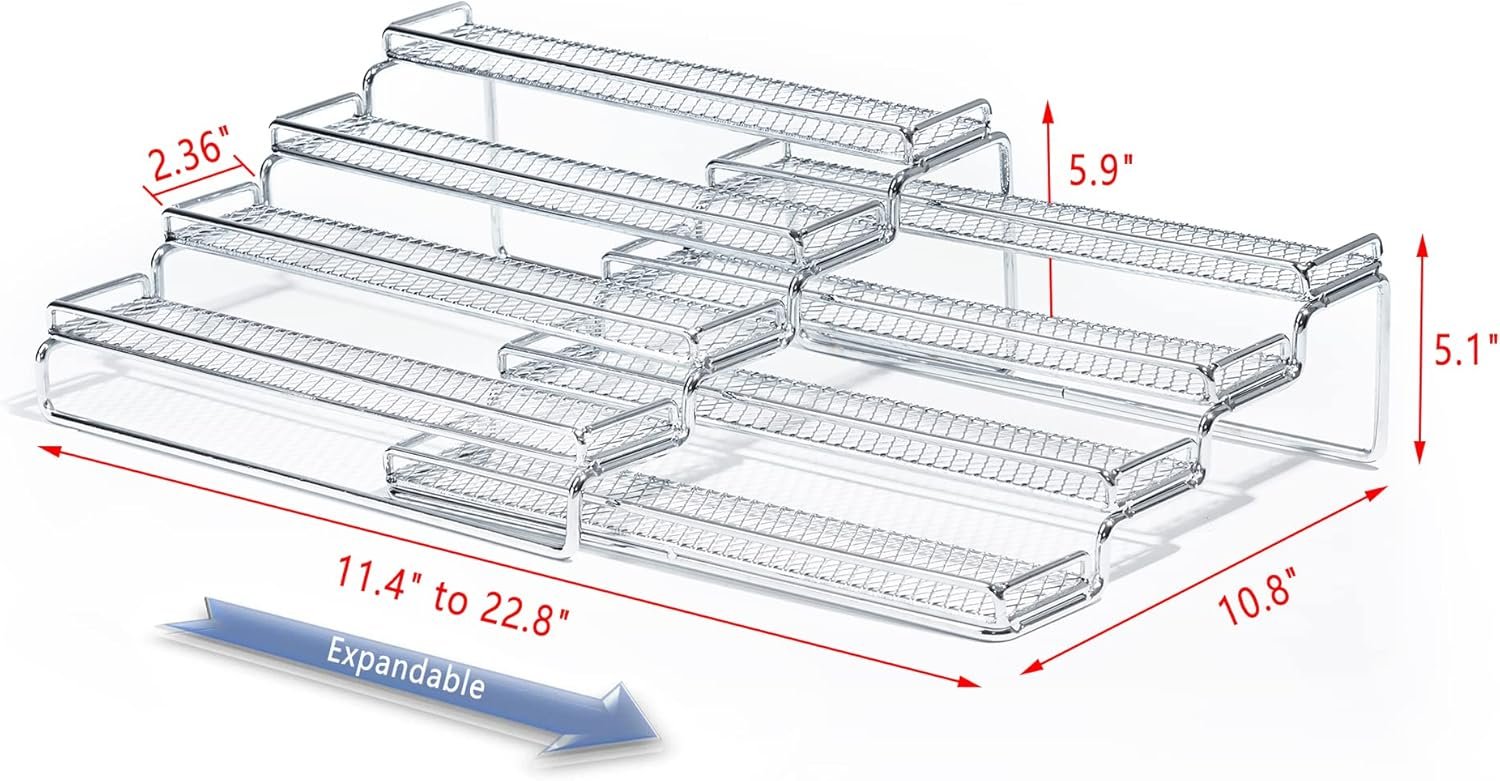 2.36"

5.9"

5.1"

11.4" to 22.8"

10.8"

Expandable