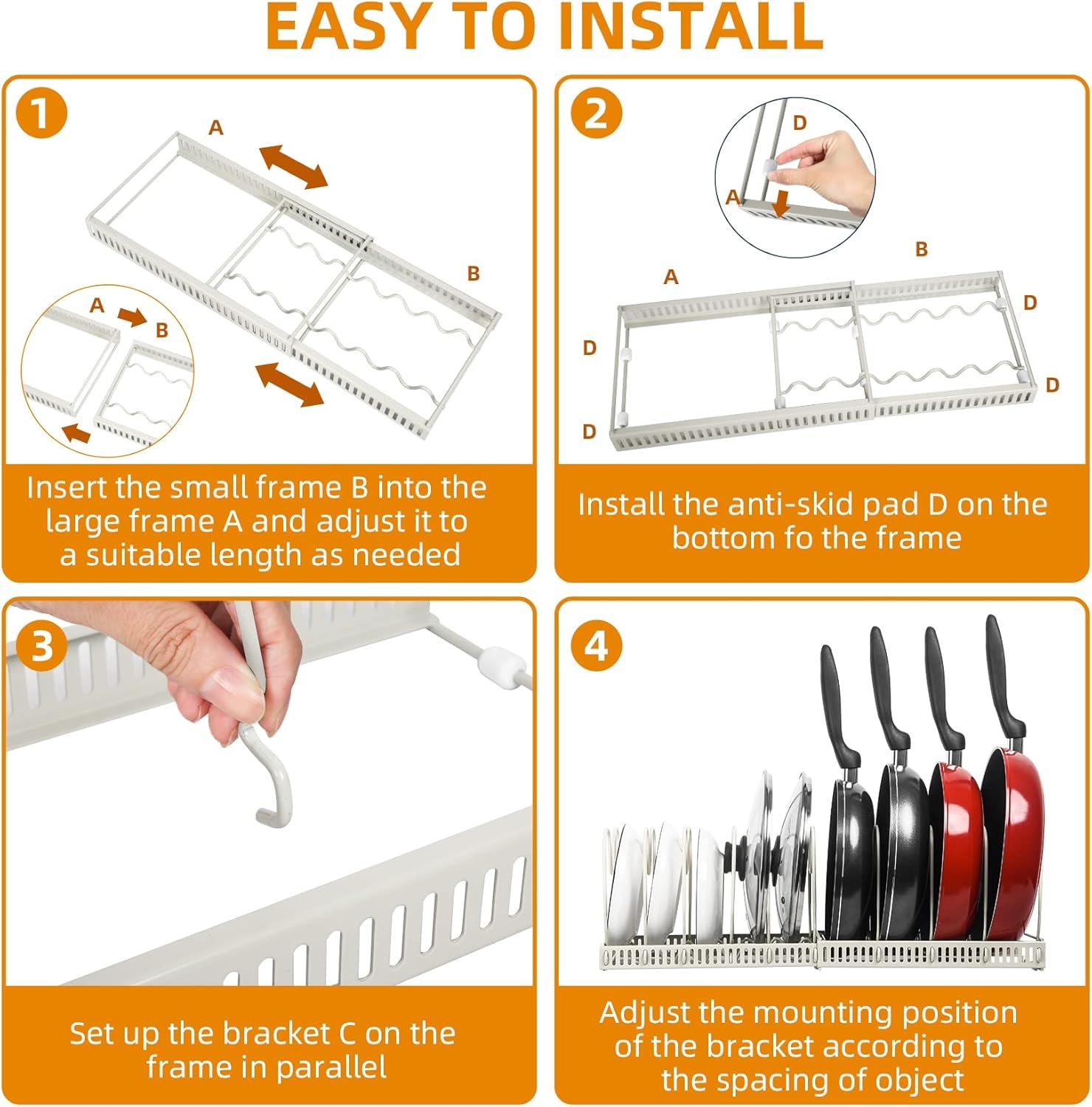 EASY TO INSTALL

1

A

B

A

B

Insert the small frame B into the large frame A and adjust it to a suitable length as needed

2

D

A

B

A

D

D

D

D

Install the anti-skid pad D on the bottom fo the frame

3

Set up the bracket C on the frame in parallel

4

Adjust the mounting position of the bracket according to the spacing of object