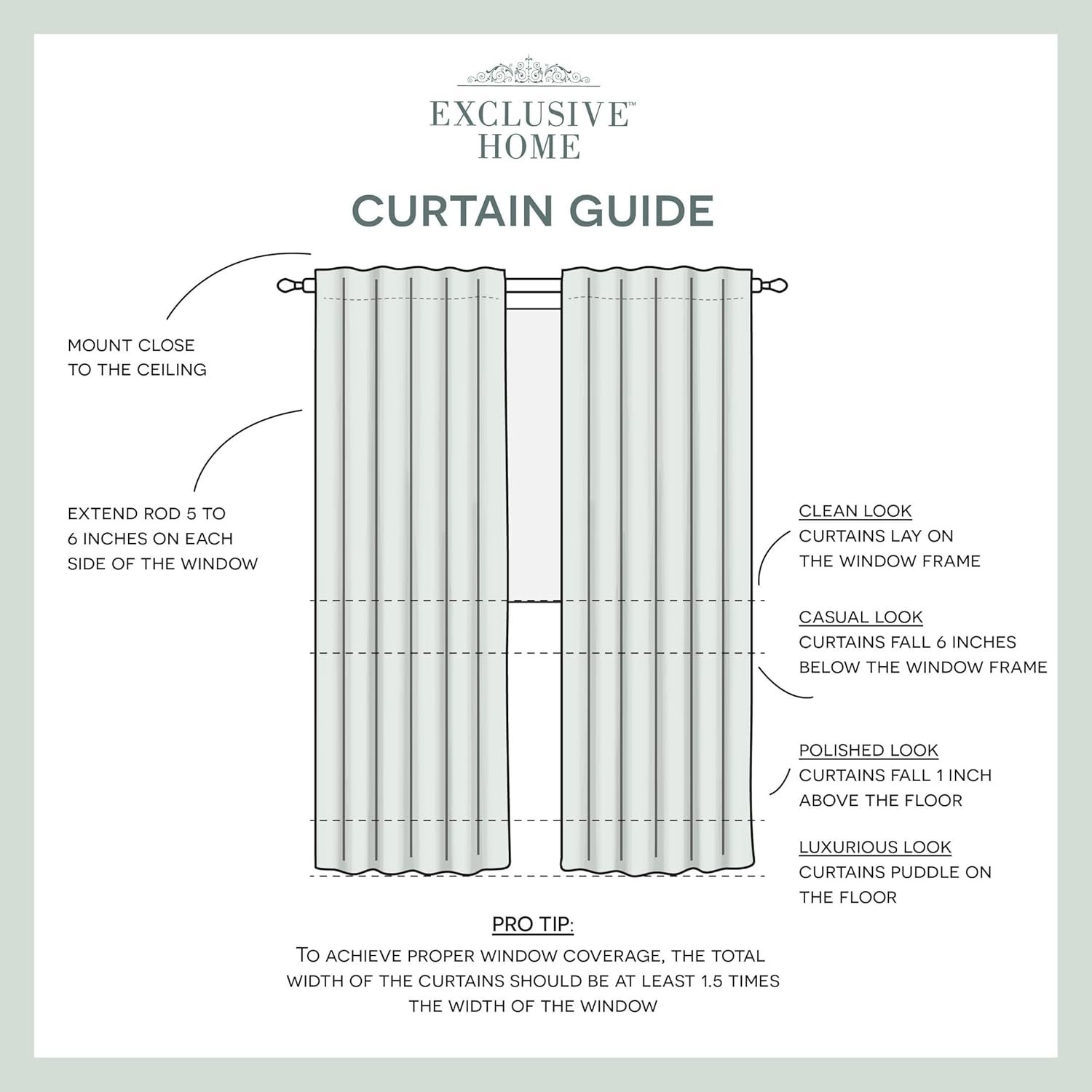 EXCLUSIVE™
HOME

CURTAIN GUIDE

MOUNT CLOSE TO THE CEILING

EXTEND ROD 5 TO 6 INCHES ON EACH SIDE OF THE WINDOW

CLEAN LOOK
CURTAINS LAY ON THE WINDOW FRAME

CASUAL LOOK
CURTAINS FALL 6 INCHES BELOW THE WINDOW FRAME

POLISHED LOOK
CURTAINS FALL 1 INCH ABOVE THE FLOOR

LUXURIOUS LOOK
CURTAINS PUDDLE ON THE FLOOR

PRO TIP:
TO ACHIEVE PROPER WINDOW COVERAGE, THE TOTAL WIDTH OF THE CURTAINS SHOULD BE AT LEAST 1.5 TIMES THE WIDTH OF THE WINDOW