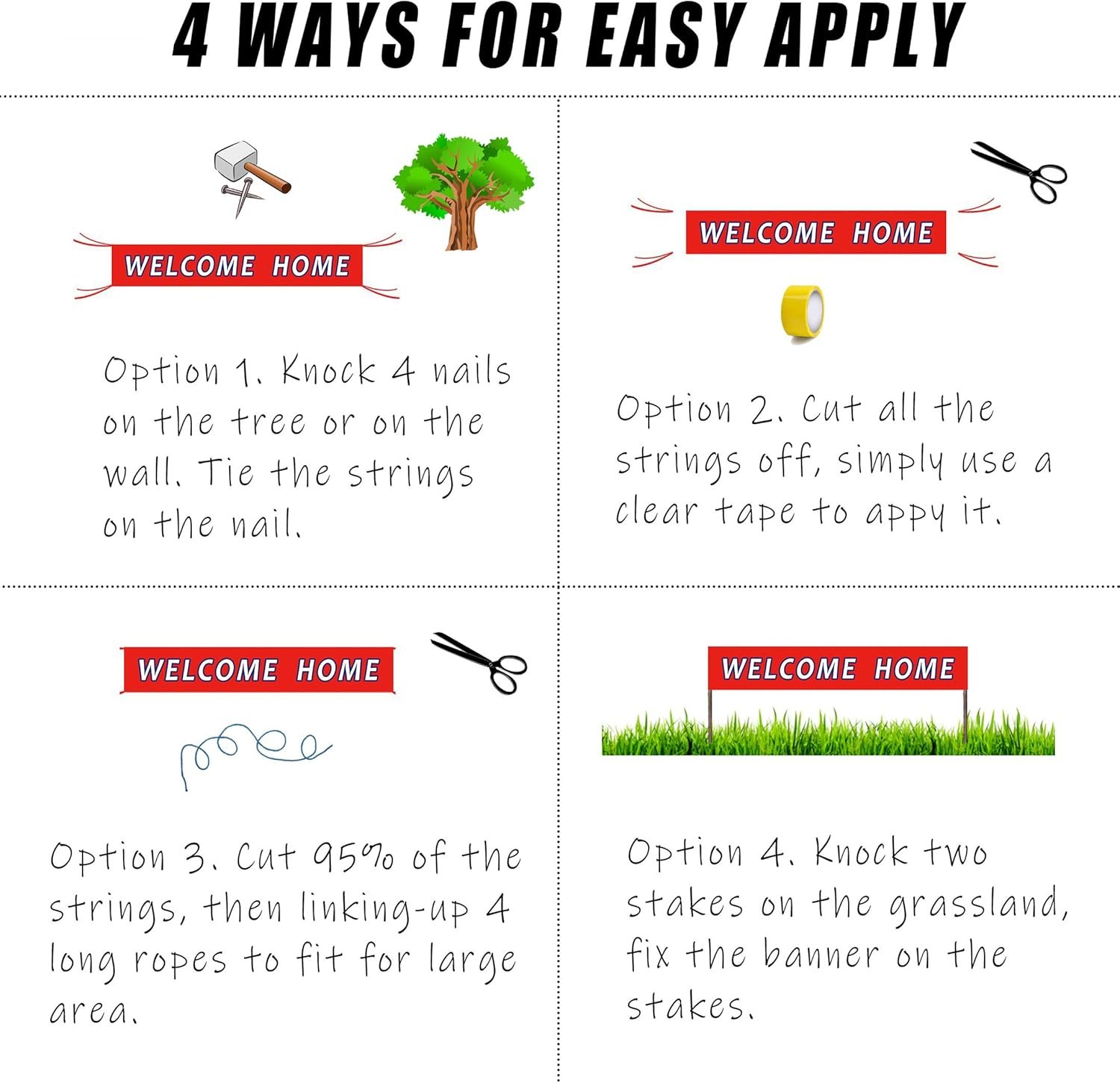 4 WAYS FOR EASY APPLY

WELCOME HOME

Option 1. Knock 4 nails on the tree or on the wall. Tie the strings on the nail.

WELCOME HOME

Option 2. Cut all the strings off, simply use a clear tape to appy it.

WELCOME HOME

Option 3. Cut 95% of the strings, then linking-up 4 long ropes to fit for large area.

WELCOME HOME

Option 4. Knock two stakes on the grassland, fix the banner on the stakes.